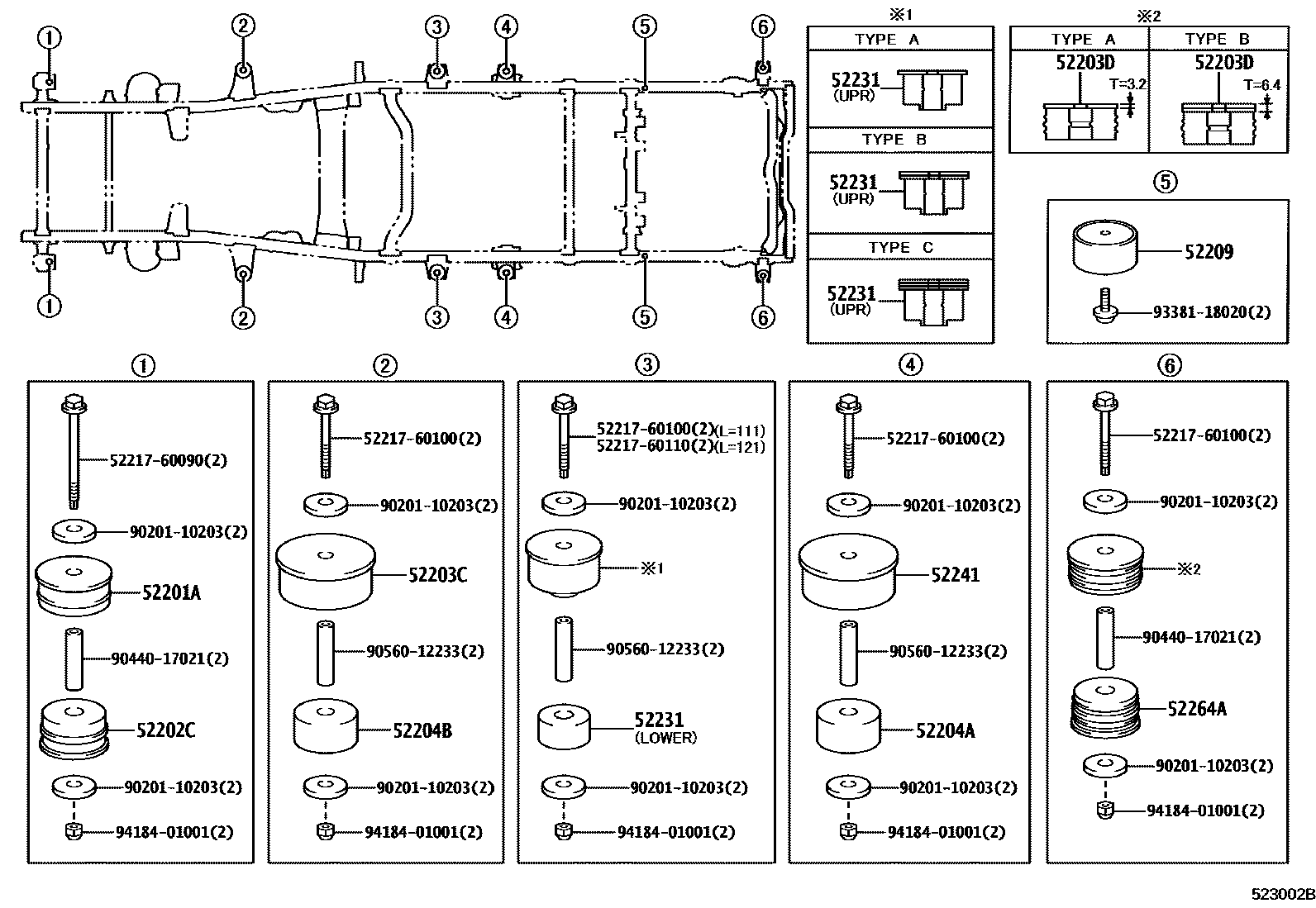 ①
②
③
④
⑤
⑥
①
②
③
④
⑤
⑥

※1
TYPE A
52231 (UPR)
TYPE B
52231 (UPR)
TYPE C
52231 (UPR)

※2
TYPE A
52203D
T=3.2
TYPE B
52203D
T=6.4

⑤
52209
93381-18020(2)

①
52217-60090(2)
90201-10203(2)
52201A
90440-17021(2)
52202C
90201-10203(2)
94184-01001(2)

②
52217-60100(2)
90201-10203(2)
52203C
90560-12233(2)
52204B
90201-10203(2)
94184-01001(2)

③
52217-60100(2)(L=111)
52217-60110(2)(L=121)
90201-10203(2)
※1
90560-12233(2)
52231 (LOWER)
90201-10203(2)
94184-01001(2)

④
52217-60100(2)
90201-10203(2)
52241
90560-12233(2)
52204A
90201-10203(2)
94184-01001(2)

⑥
52217-60100(2)
90201-10203(2)
※2
90440-17021(2)
52264A
90201-10203(2)
94184-01001(2)

523002B