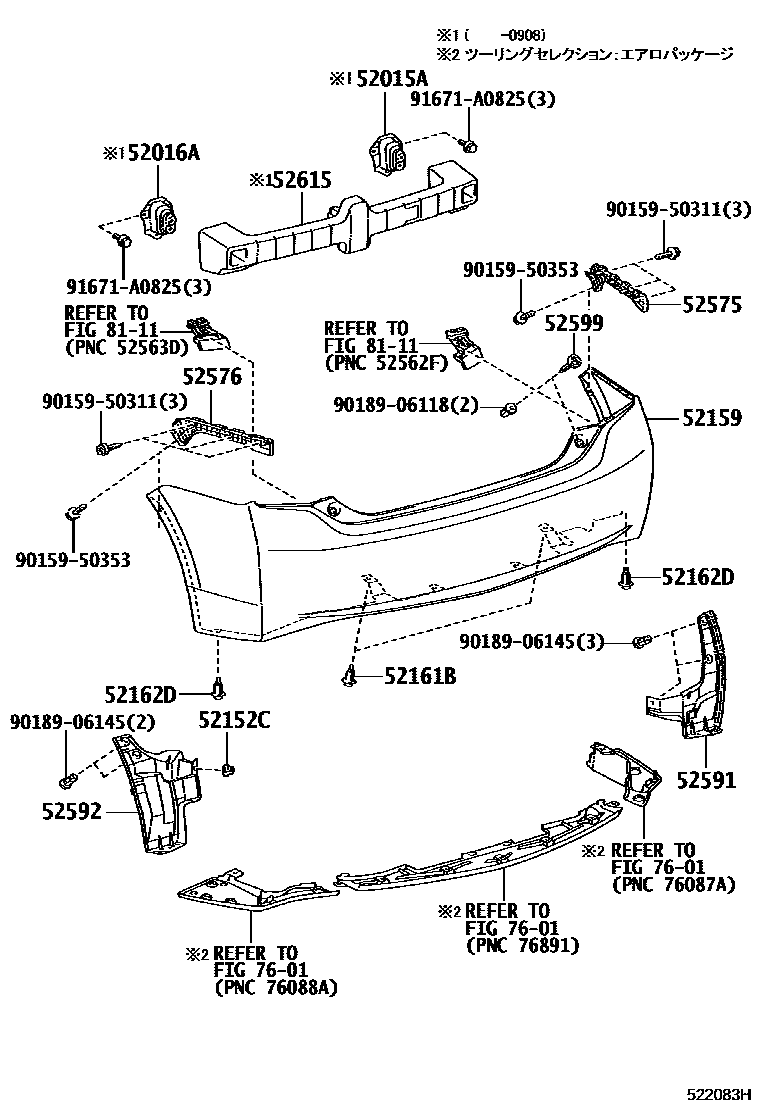 ※1 (　　-0908)
※2 ツーリングセレクション:エアロパッケージ

※1 52015A
91671-A0825(3)
※1 52016A
※1 52615
90159-50311(3)
91671-A0825(3)
90159-50353
52575
REFER TO
FIG 81-11
(PNC 52563D)
REFER TO
FIG 81-11
(PNC 52562F)
52599
52576
90159-50311(3)
90189-06118(2)
52159
90159-50353
52162D
90189-06145(3)
52162D
52161B
90189-06145(2)
52152C
52591
52592
※2 REFER TO
FIG 76-01
(PNC 76087A)
※2 REFER TO
FIG 76-01
(PNC 76891)
※2 REFER TO
FIG 76-01
(PNC 76088A)
522083H