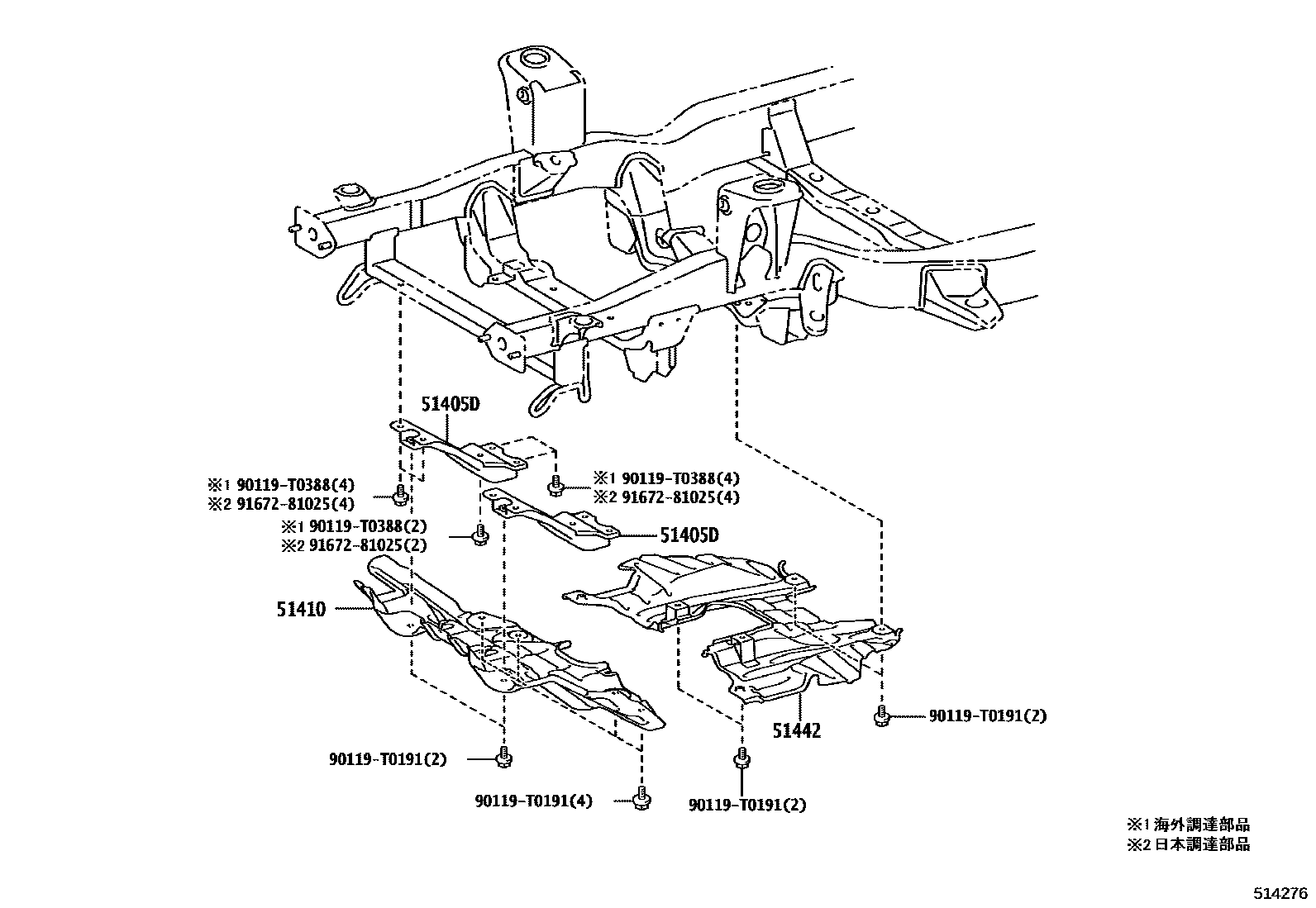 51405D

※1 90119-T0388(4)
※2 91672-81025(4)

※1 90119-T0388(4)
※2 91672-81025(4)

※1 90119-T0388(2)
※2 91672-81025(2)

51405D

51410

51442

90119-T0191(2)

90119-T0191(2)

90119-T0191(4)

90119-T0191(2)

※1 海外調達部品
※2 日本調達部品

514276