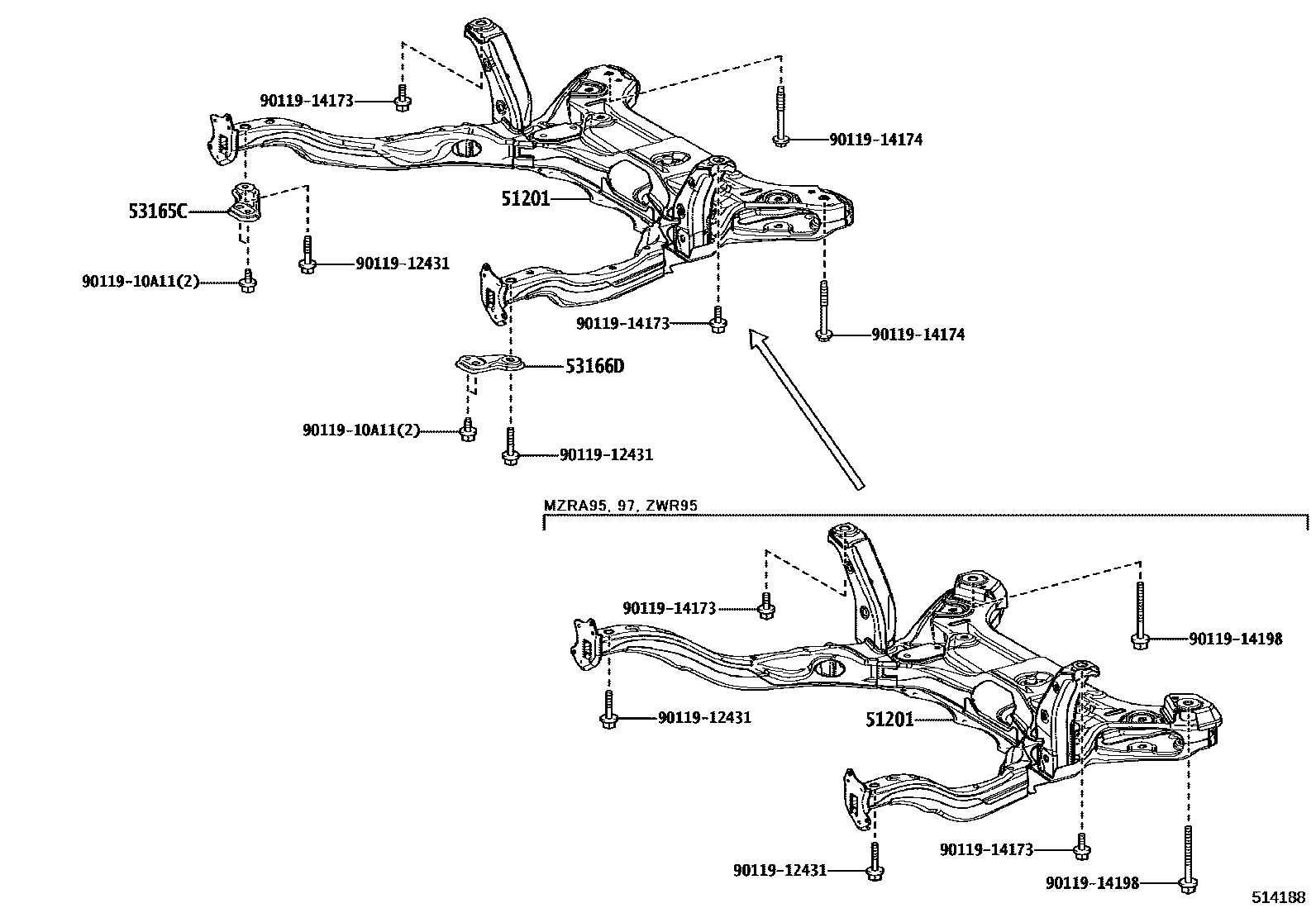 90119-14173
90119-14174
53165C
51201
90119-12431
90119-10A11(2)
90119-14173
90119-14174
53166D
90119-10A11(2)
90119-12431
MZRA95, 97, ZWR95
90119-14173
90119-14198
90119-12431
51201
90119-14173
90119-12431
90119-14198
514188