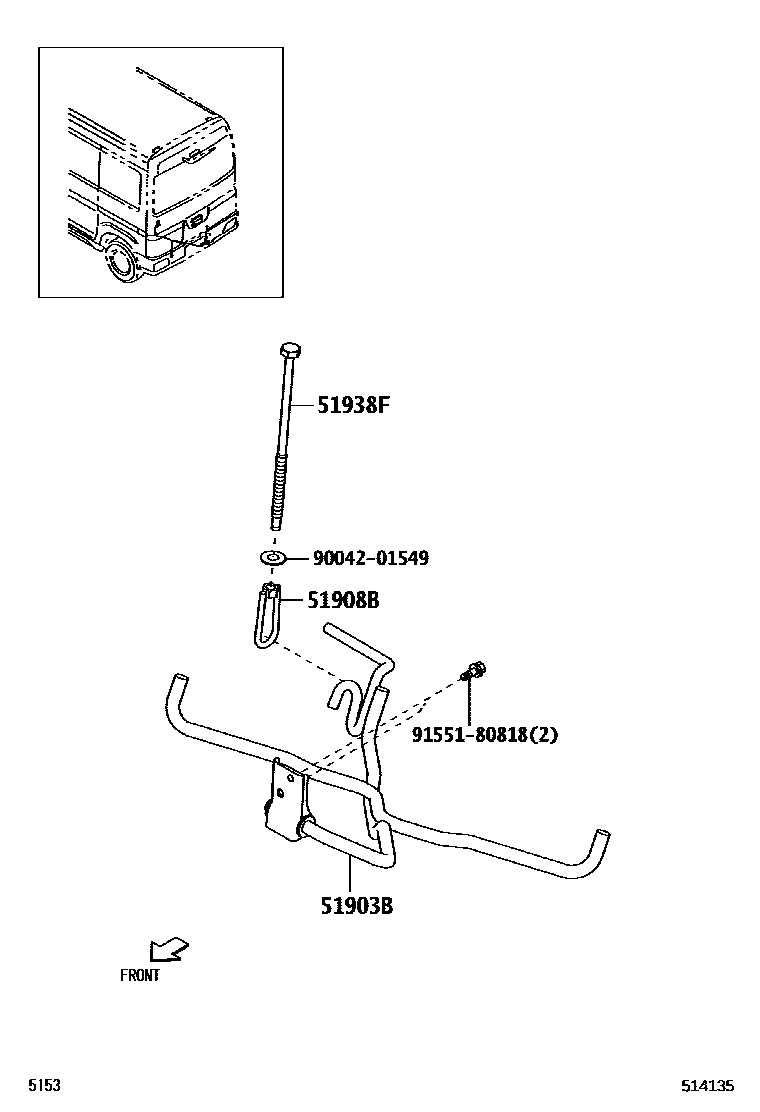 51938F

90042-01549

51908B

91551-80818(2)

51903B

FRONT

5153

514135