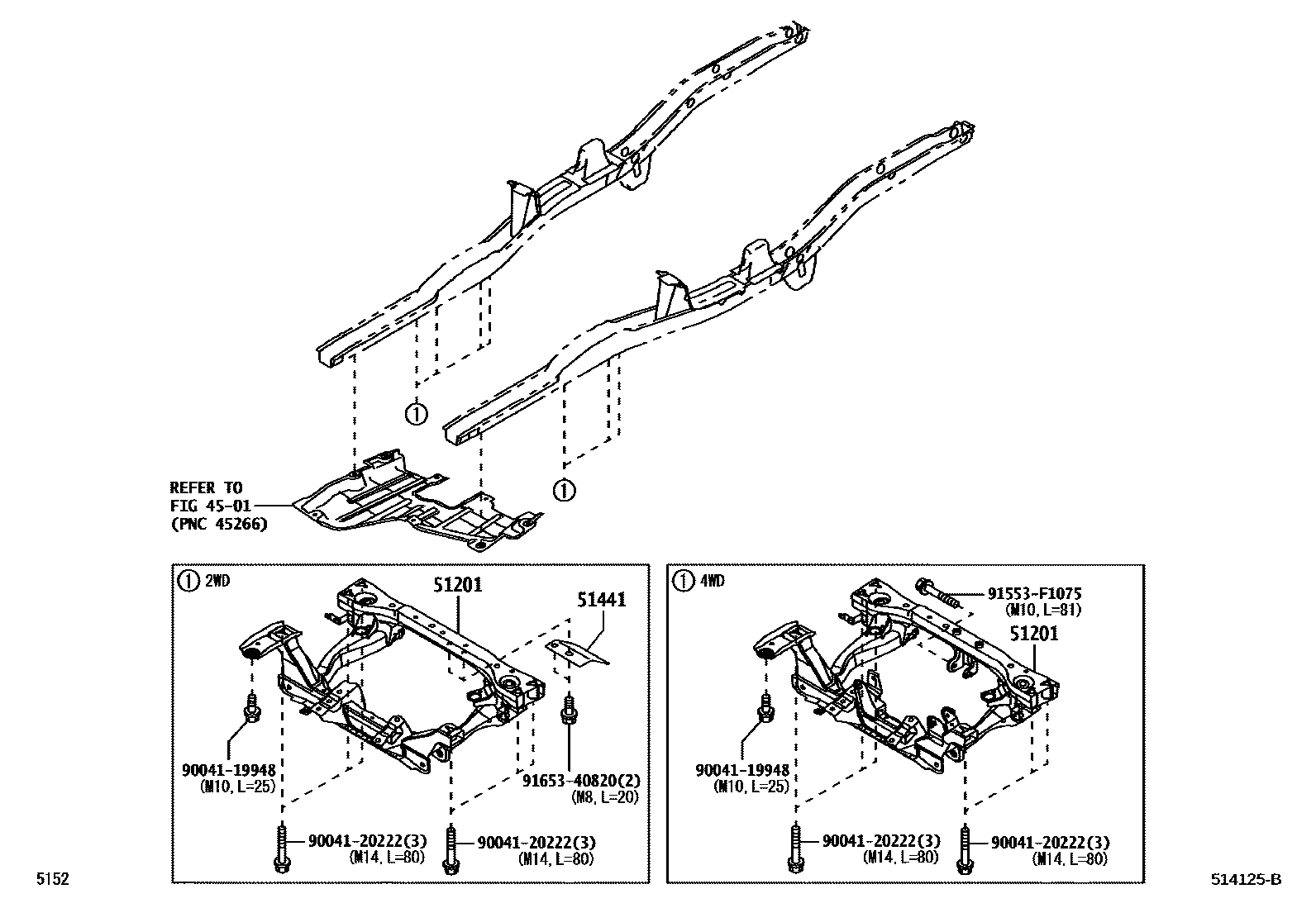 ①

①

REFER TO
FIG 45-01
(PNC 45266)

① 2WD

51201

51441

90041-19948
(M10, L=25)

91653-40820(2)
(M8, L=20)

90041-20222(3)
(M14, L=80)

90041-20222(3)
(M14, L=80)

① 4WD

91553-F1075
(M10, L=81)

51201

90041-19948
(M10, L=25)

90041-20222(3)
(M14, L=80)

90041-20222(3)
(M14, L=80)

5152

514125-B