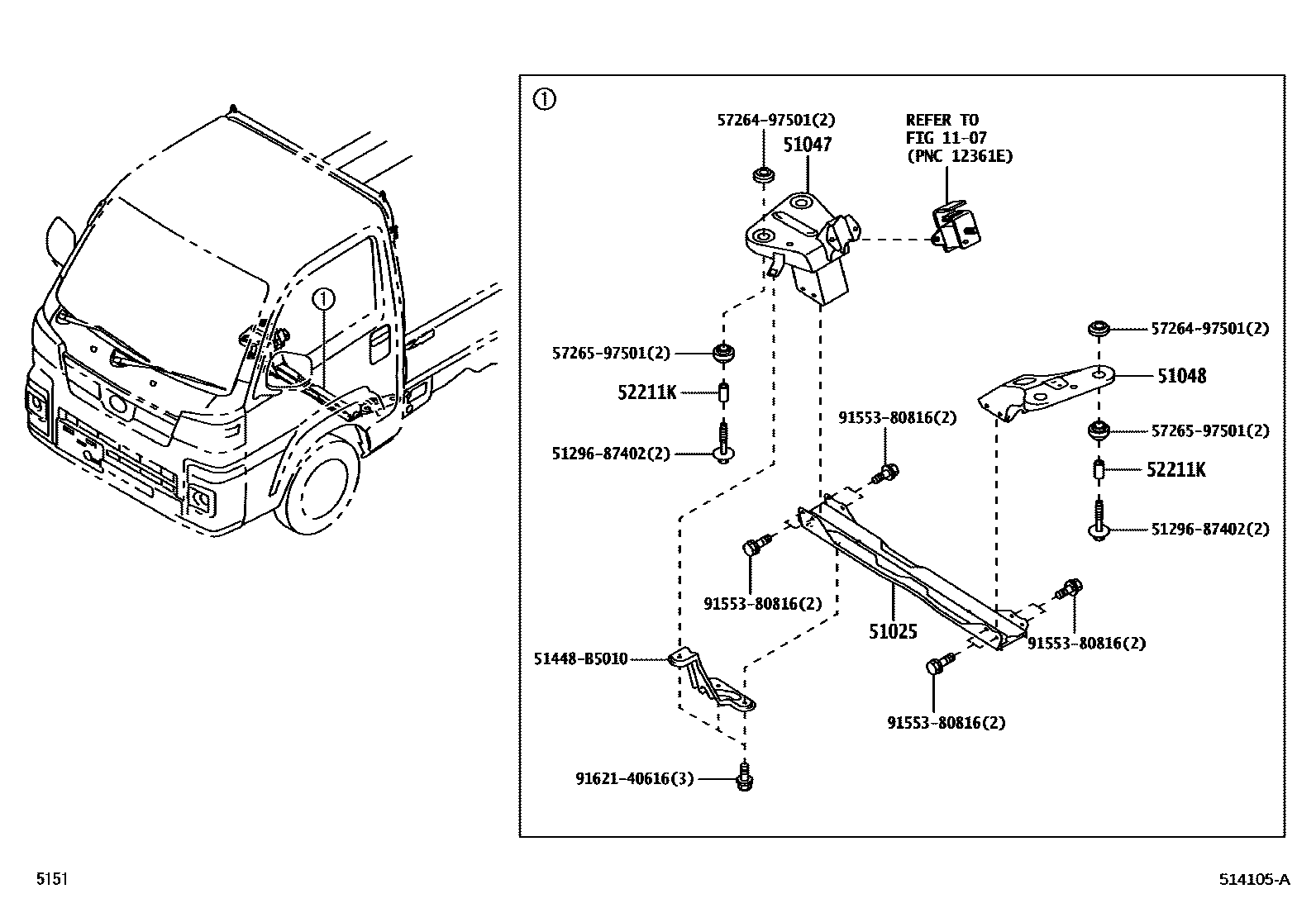 ①

①

57264-97501(2)

51047

REFER TO
FIG 11-07
(PNC 12361E)

57265-97501(2)

52211K

51296-87402(2)

57264-97501(2)

51048

57265-97501(2)

52211K

51296-87402(2)

91553-80816(2)

91553-80816(2)

51025

91553-80816(2)

91553-80816(2)

51448-B5010

91621-40616(3)

5151

514105-A