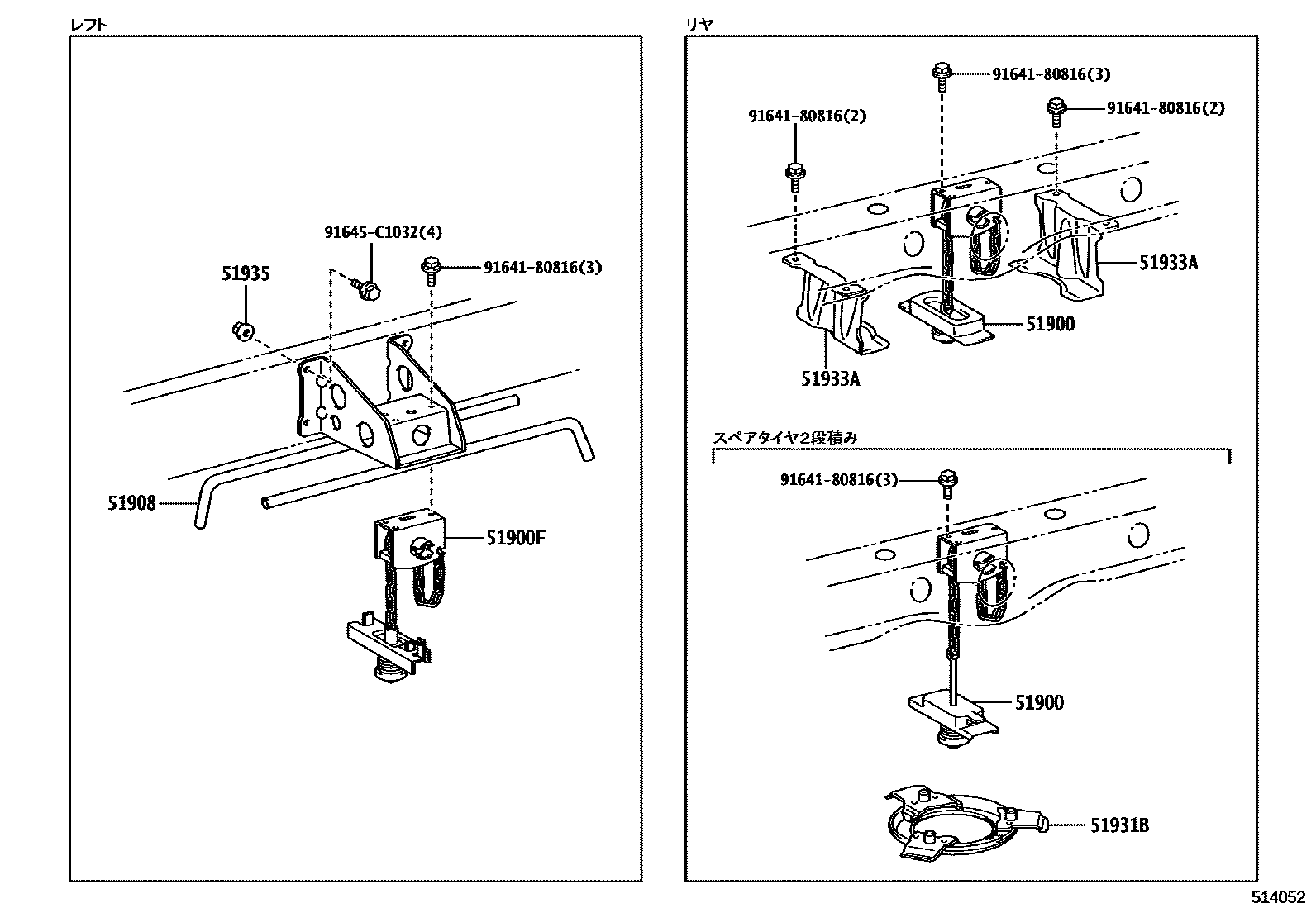 レフト

91645-C1032(4)

51935

91641-80816(3)

51908

51900F

リヤ

91641-80816(3)

91641-80816(2)

91641-80816(2)

51933A

51900

51933A

スペアタイヤ2段積み

91641-80816(3)

51900

51931B

514052