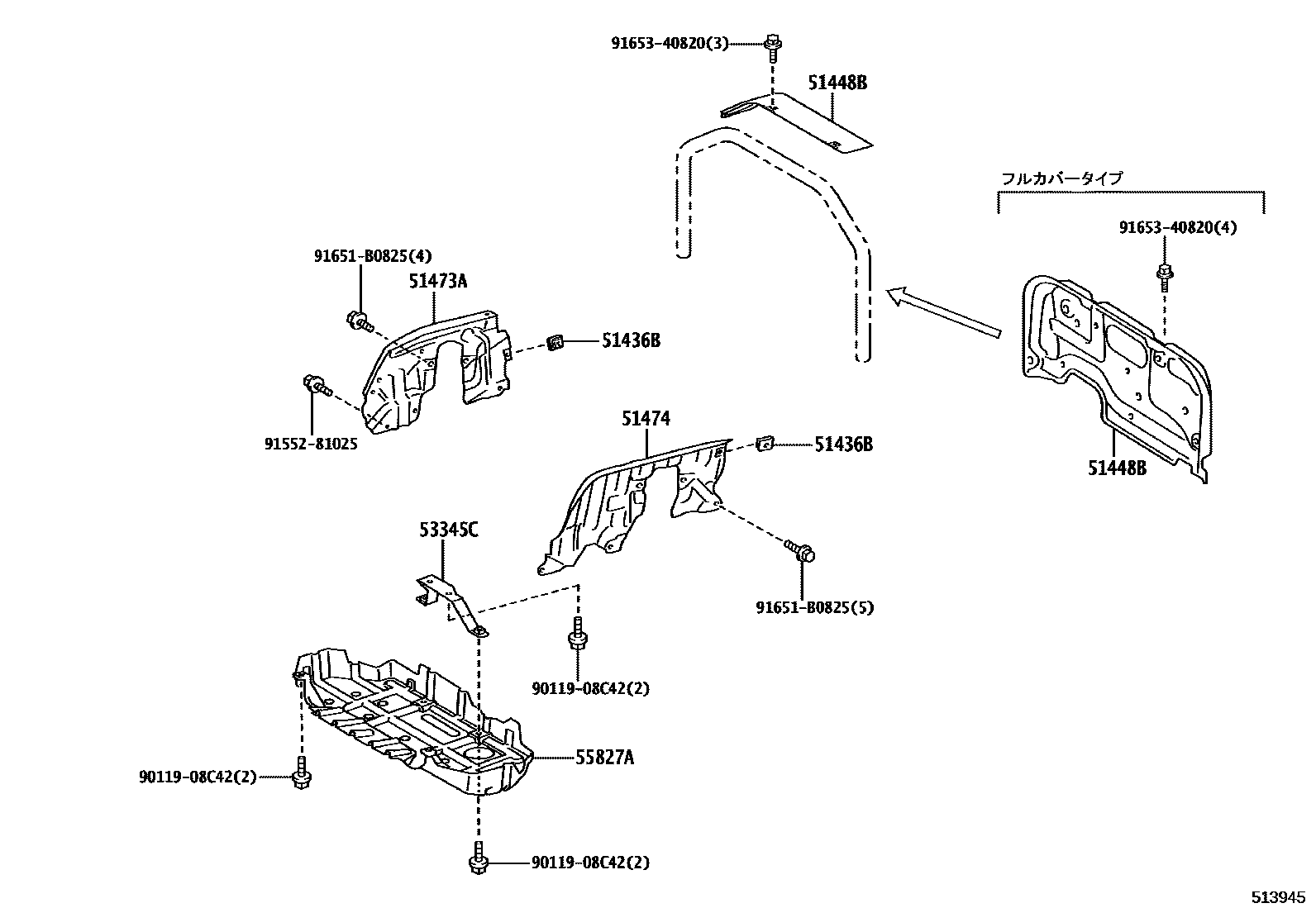 91653-40820(3)
51448B
フルカバータイプ
91653-40820(4)
91651-B0825(4)
51473A
51436B
91552-81025
51474
51436B
51448B
53345C
91651-B0825(5)
90119-08C42(2)
55827A
90119-08C42(2)
90119-08C42(2)
513945