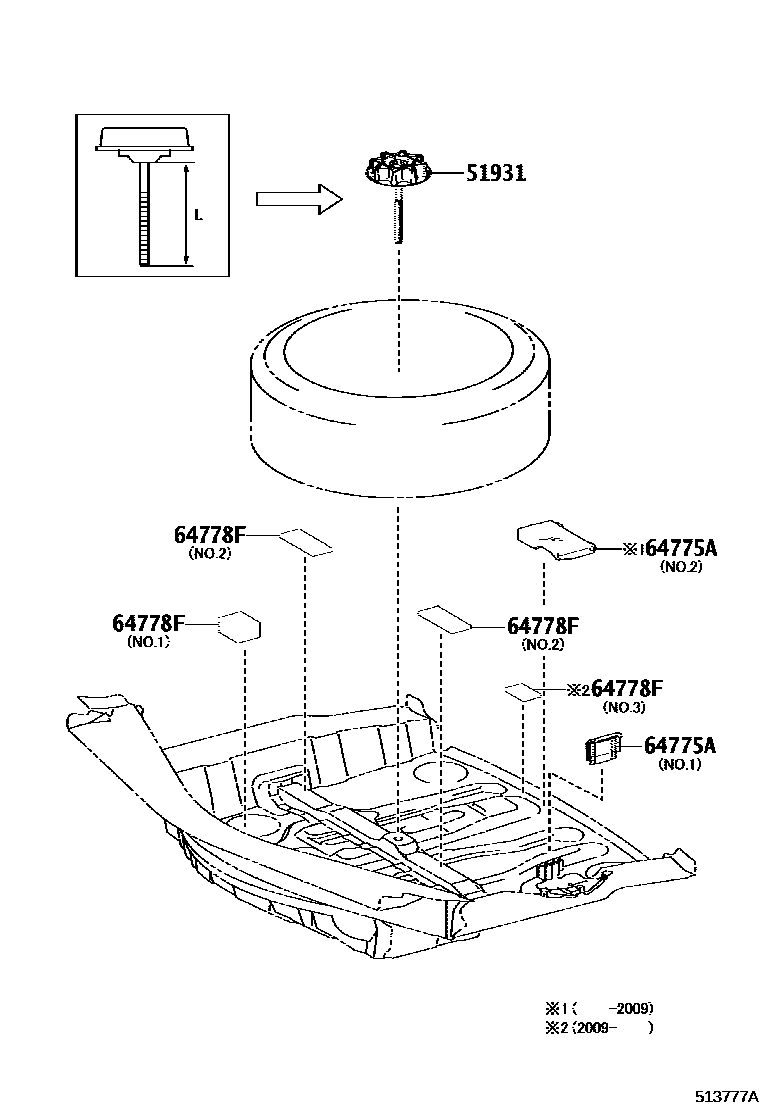 L

51931

64778F
(NO.2)

※1 64775A
(NO.2)

64778F
(NO.1)

64778F
(NO.2)

※2 64778F
(NO.3)

64775A
(NO.1)

※1 (     -2009)
※2 (2009-     )

513777A