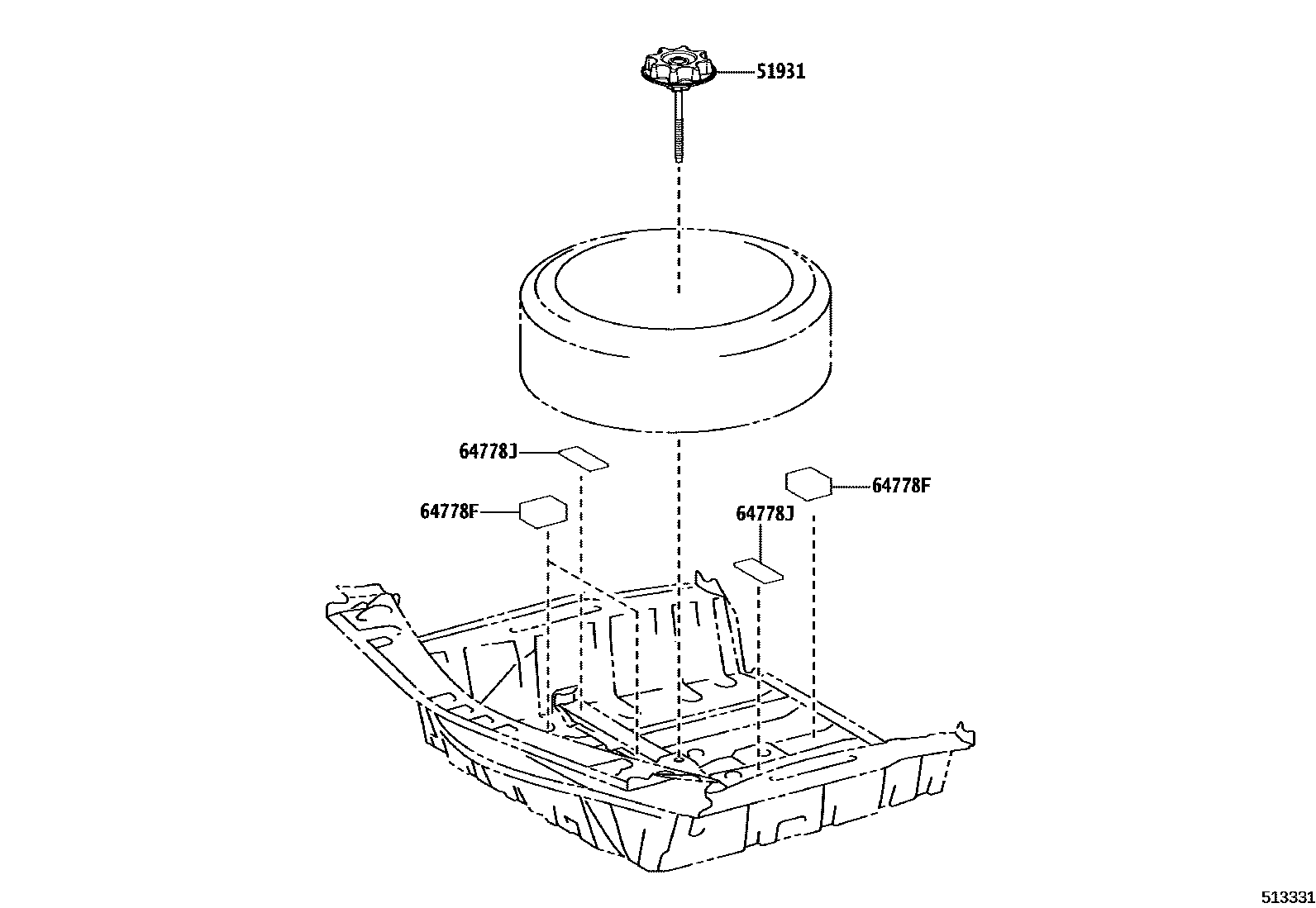 51931

64778J

64778F

64778F

64778J

513331