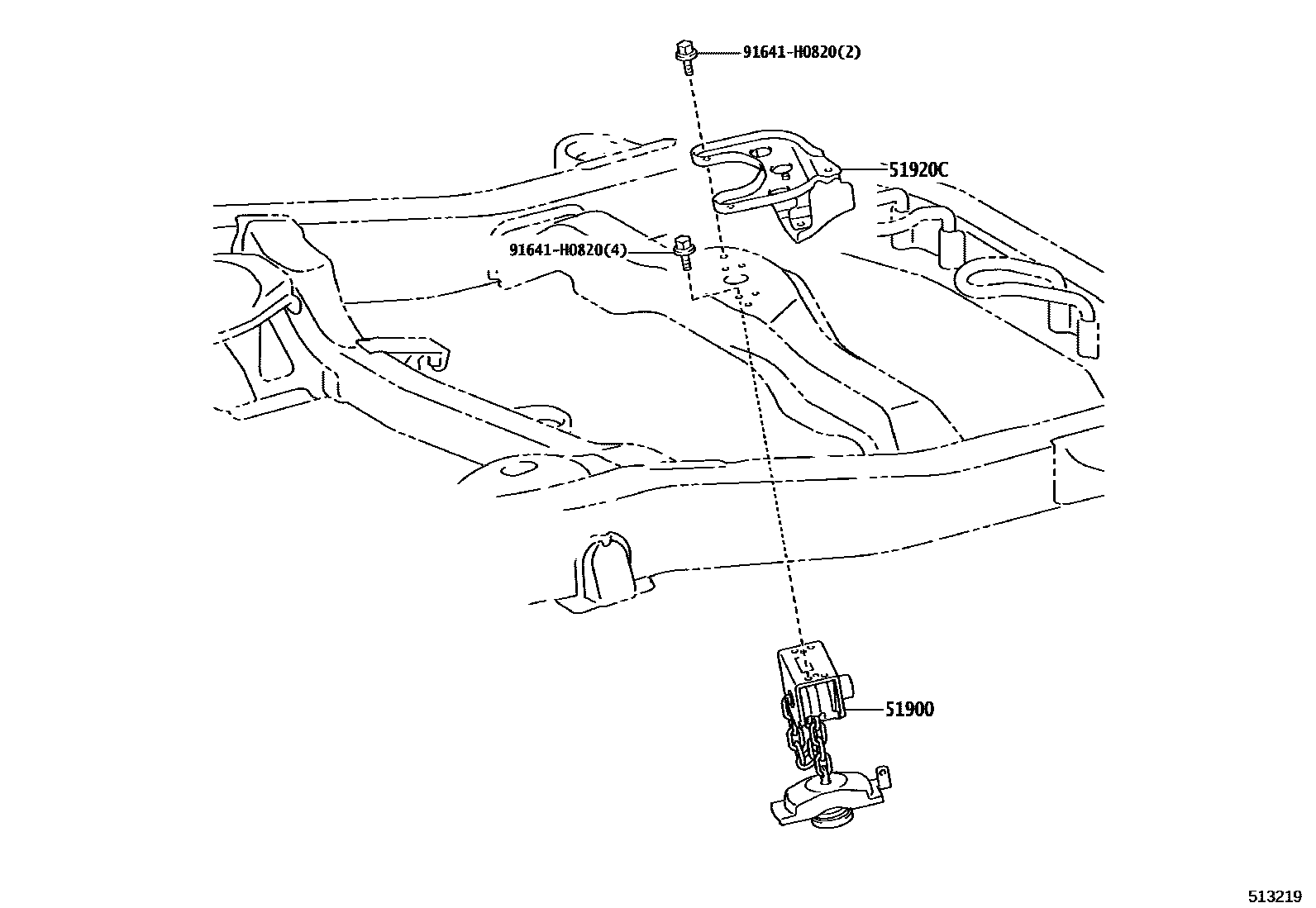 91641-H0820(2)

51920C

91641-H0820(4)

51900

513219