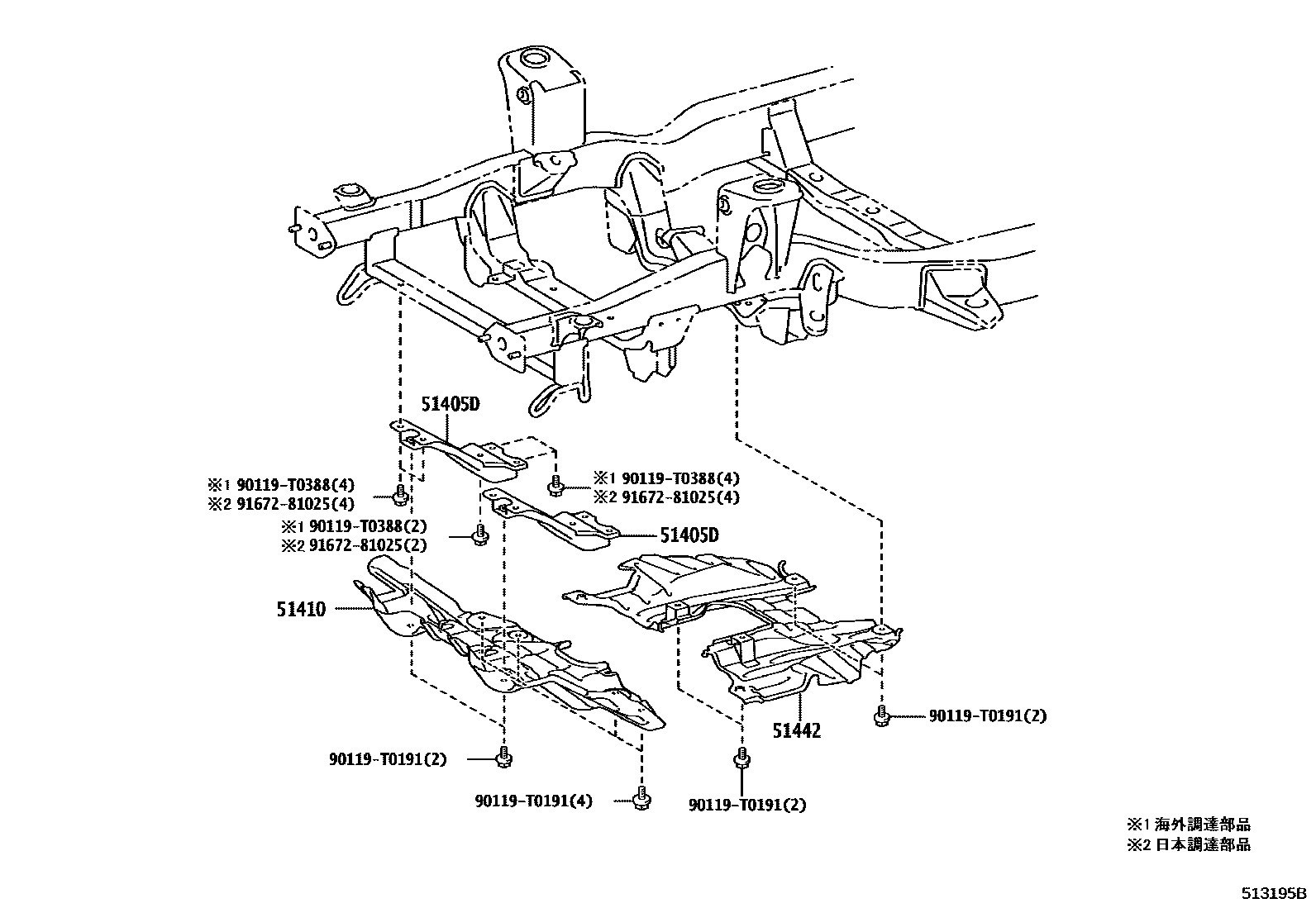 51405D

※1 90119-T0388(4)
※2 91672-81025(4)

※1 90119-T0388(4)
※2 91672-81025(4)

※1 90119-T0388(2)
※2 91672-81025(2)

51405D

51410

51442

90119-T0191(2)

90119-T0191(2)

90119-T0191(4)

90119-T0191(2)

※1 海外調達部品
※2 日本調達部品

513195B