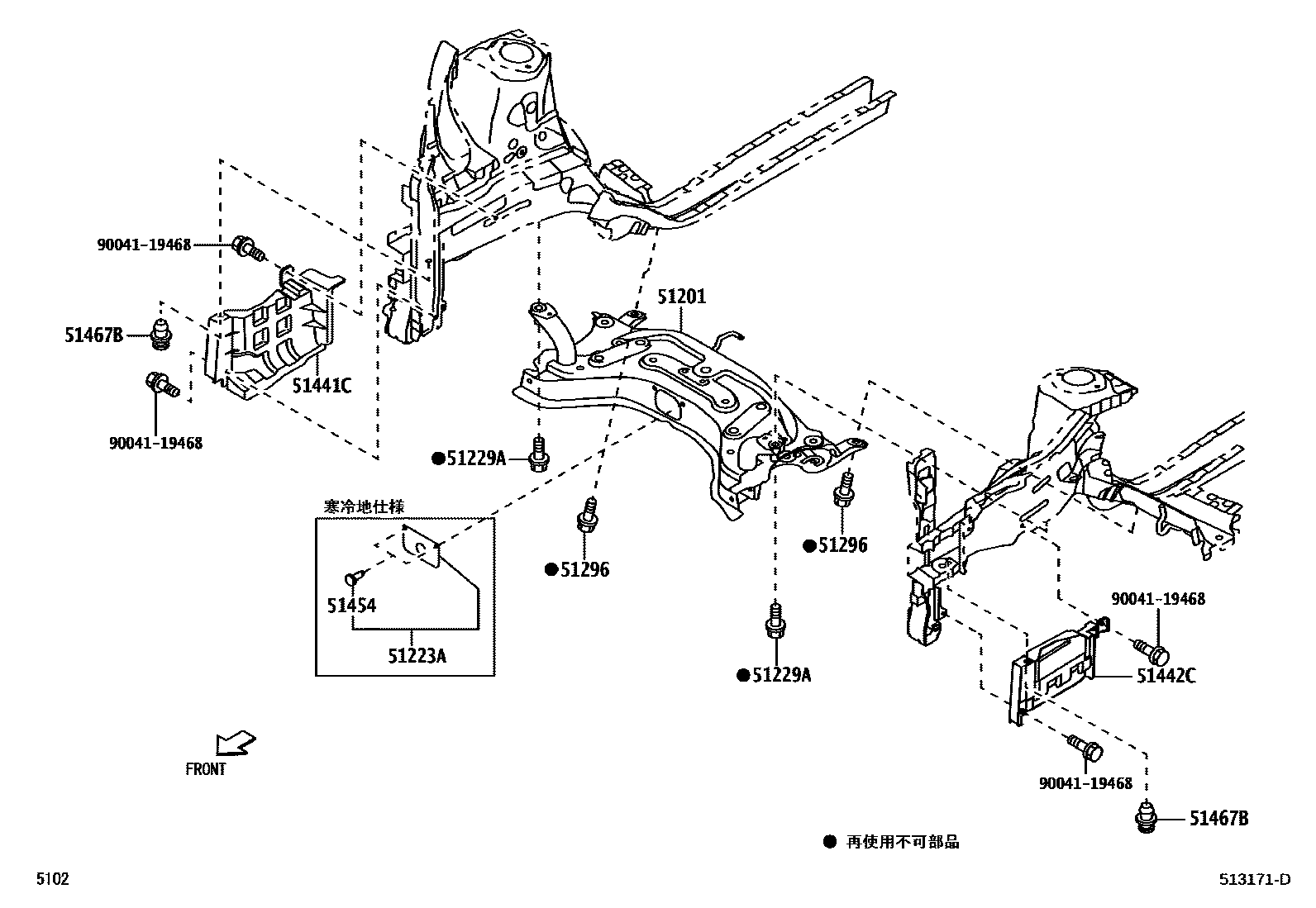 90041-19468

51467B

51441C

90041-19468

51201

●51229A

寒冷地仕様

51454

51223A

●51296

●51296

●51229A

90041-19468

51442C

90041-19468

51467B

FRONT

● 再使用不可部品

5102

513171-D