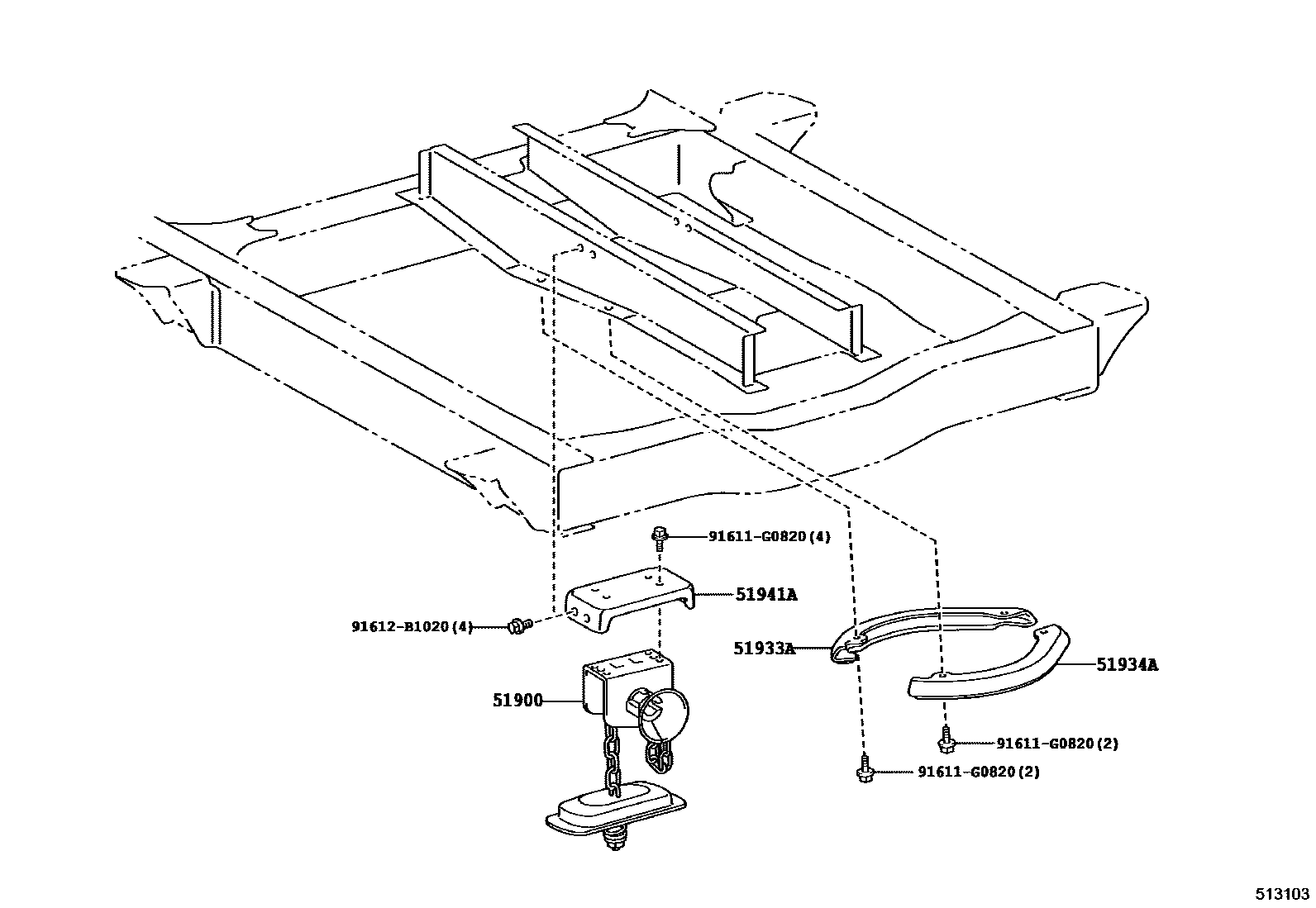 91611-G0820(4)

51941A

91612-B1020(4)

51933A

51934A

51900

91611-G0820(2)

91611-G0820(2)

513103