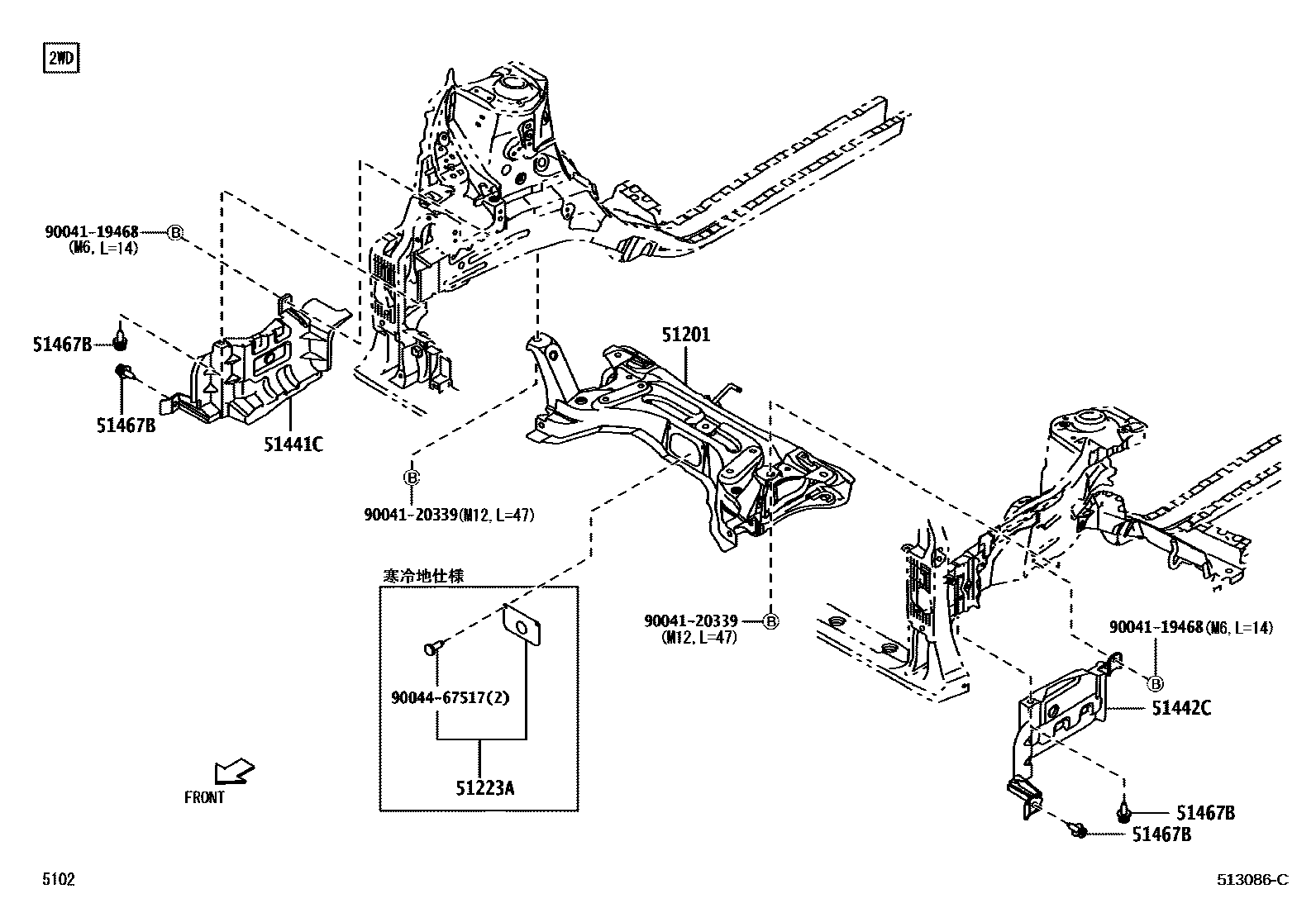 2WD

90041-19468 Ⓑ
(M6, L=14)

51467B

51467B

51441C

51201

Ⓑ
90041-20339(M12, L=47)

寒冷地仕様

90044-67517(2)

51223A

90041-20339 Ⓑ
(M12, L=47)

90041-19468(M6, L=14)

Ⓑ

51442C

51467B

51467B

FRONT

5102

513086-C