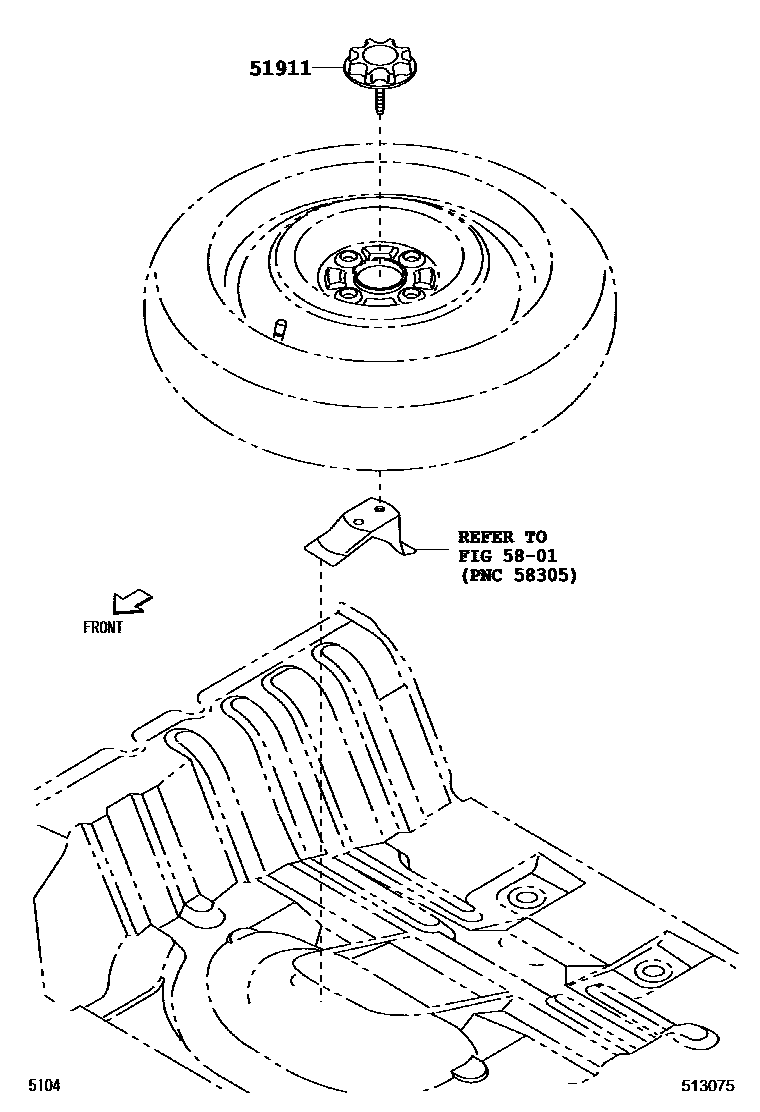 51911

REFER TO
FIG 58-01
(PNC 58305)

FRONT

5104

513075