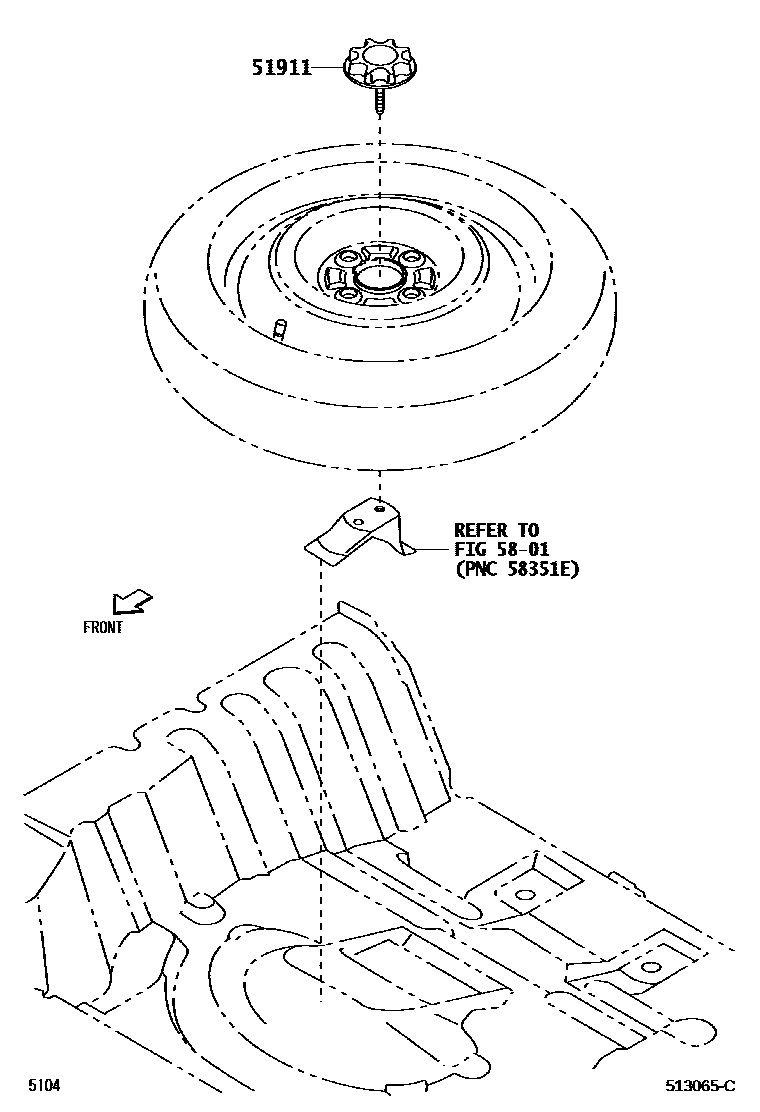 51911

REFER TO
FIG 58-01
(PNC 58351E)

FRONT

5104

513065-C