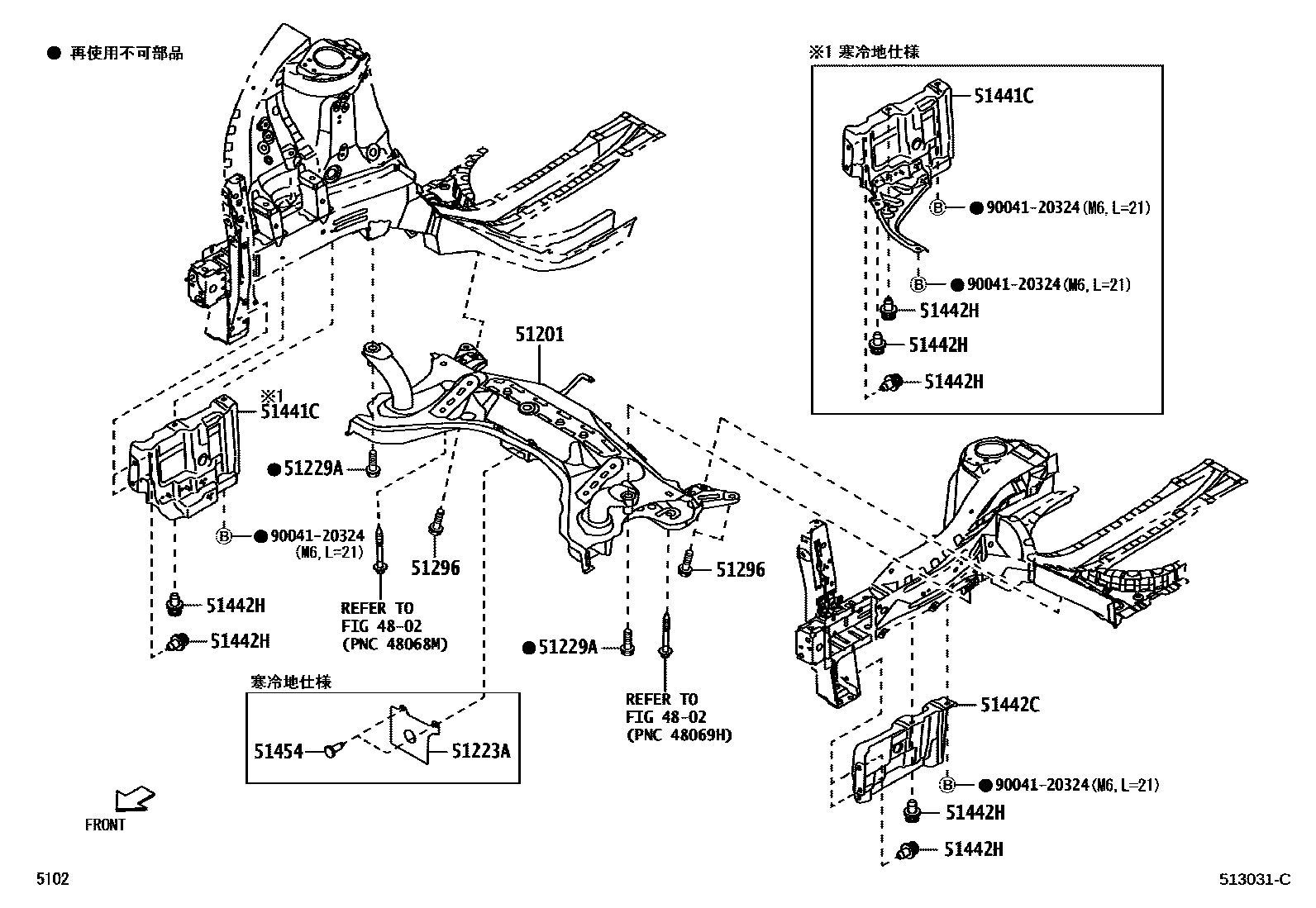 ● 再使用不可部品

※1 寒冷地仕様

51441C

Ⓑ ● 90041-20324 (M6, L=21)

Ⓑ ● 90041-20324 (M6, L=21)

51442H

51442H

51442H

51201

※1
51441C

● 51229A

Ⓑ ● 90041-20324
(M6, L=21)

51296

51296

51442H

51442H

REFER TO
FIG 48-02
(PNC 48068M)

● 51229A

REFER TO
FIG 48-02
(PNC 48069H)

寒冷地仕様

51454

51223A

51442C

Ⓑ ● 90041-20324 (M6, L=21)

51442H

51442H

FRONT

5102

513031-C