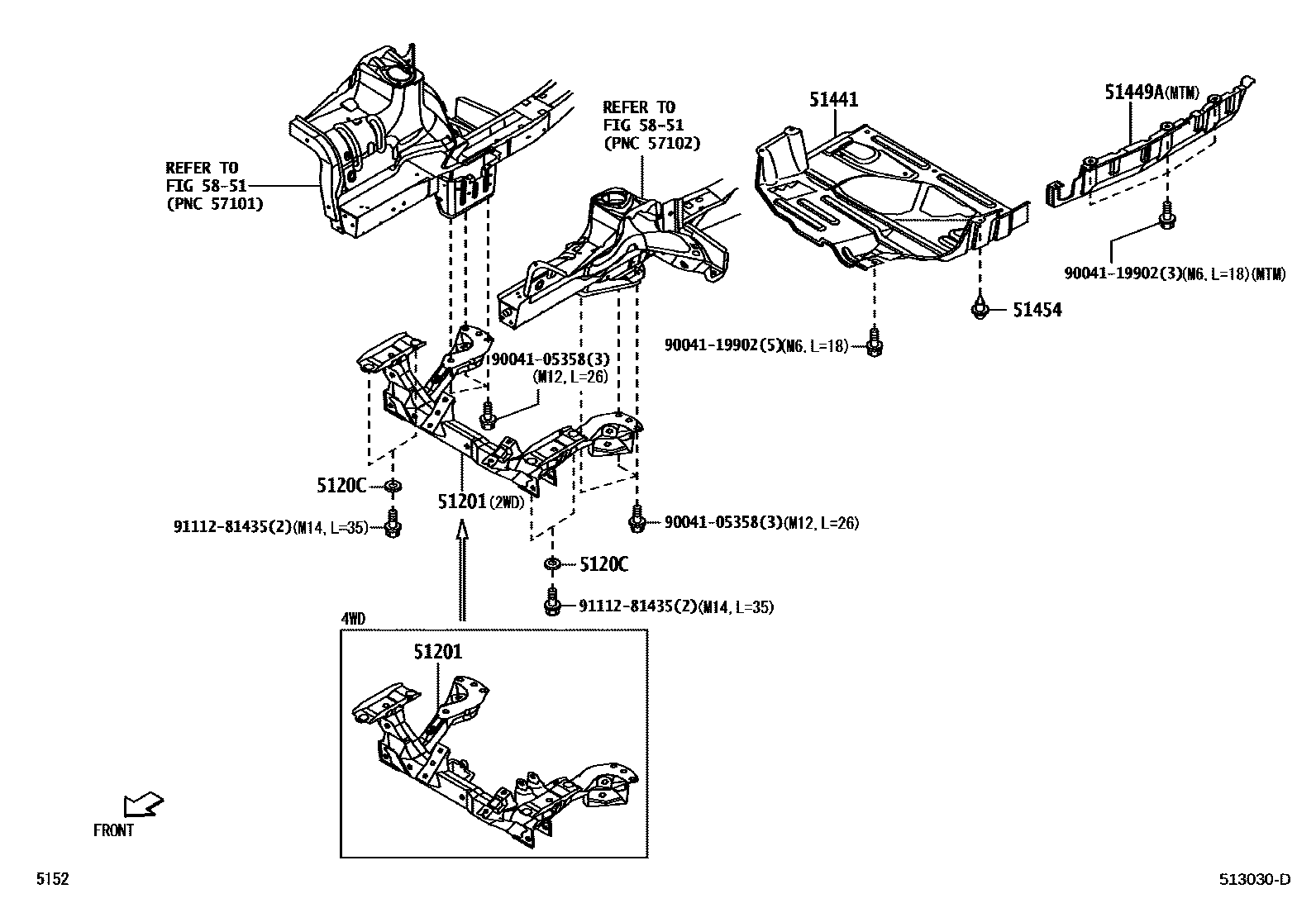 REFER TO
FIG 58-51
(PNC 57101)

REFER TO
FIG 58-51
(PNC 57102)

51441

51449A(MTM)

90041-19902(3)(M6, L=18)(MTM)

51454

90041-19902(5)(M6, L=18)

90041-05358(3)
(M12, L=26)

5120C

51201(2WD)

91112-81435(2)(M14, L=35)

90041-05358(3)(M12, L=26)

5120C

91112-81435(2)(M14, L=35)

4WD

51201

FRONT

5152

513030-D