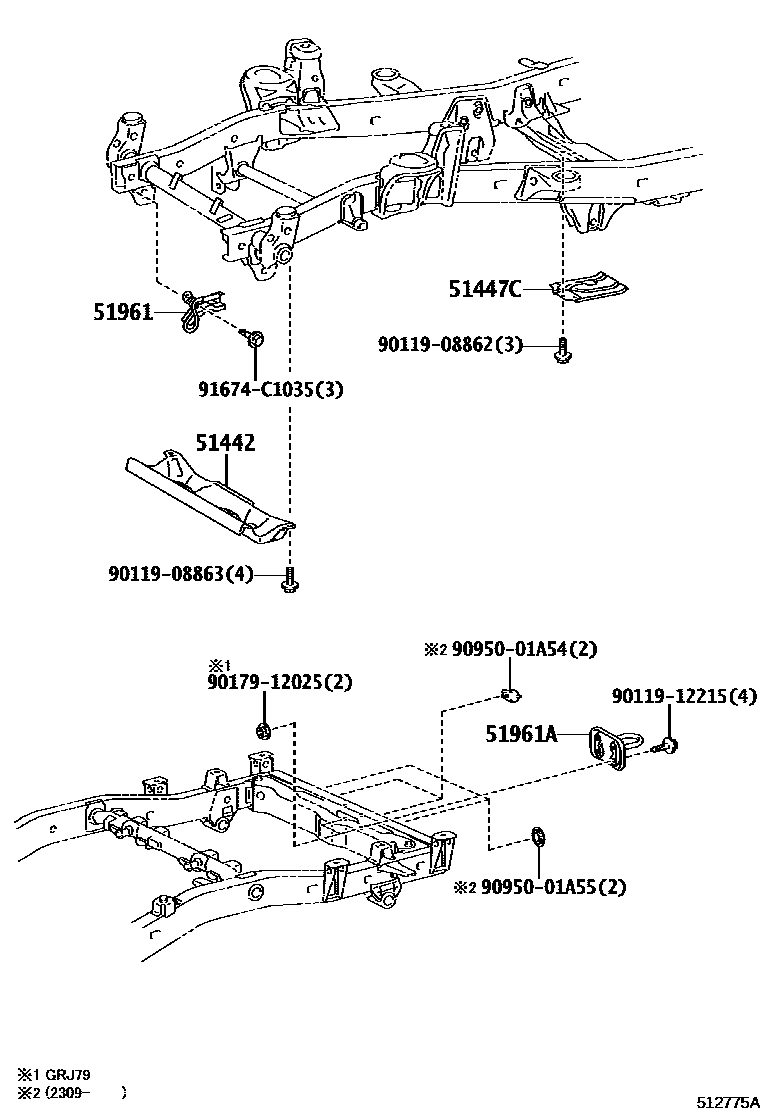 51961
91674-C1035(3)
51447C
90119-08862(3)
51442
90119-08863(4)
※1
90179-12025(2)
※2 90950-01A54(2)
90119-12215(4)
51961A
※2 90950-01A55(2)

※1 GRJ79
※2 (2309- )
512775A