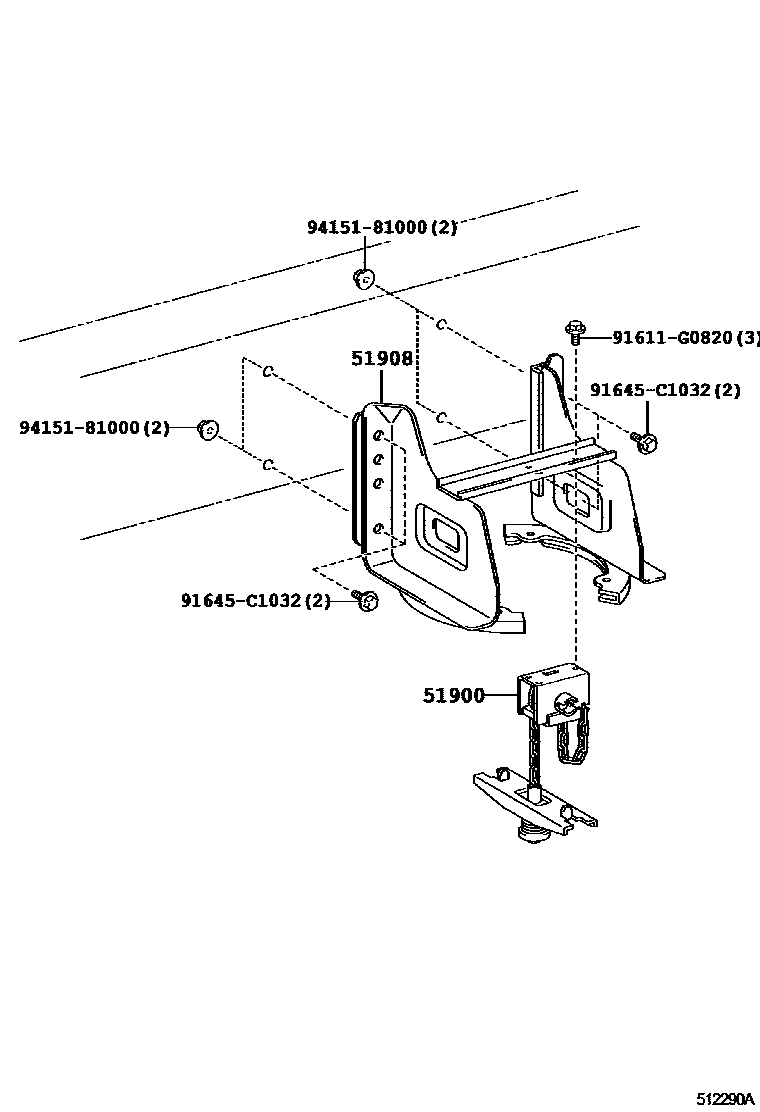 94151-81000(2)

91611-G0820(3)

51908

91645-C1032(2)

94151-81000(2)

91645-C1032(2)

51900

512290A