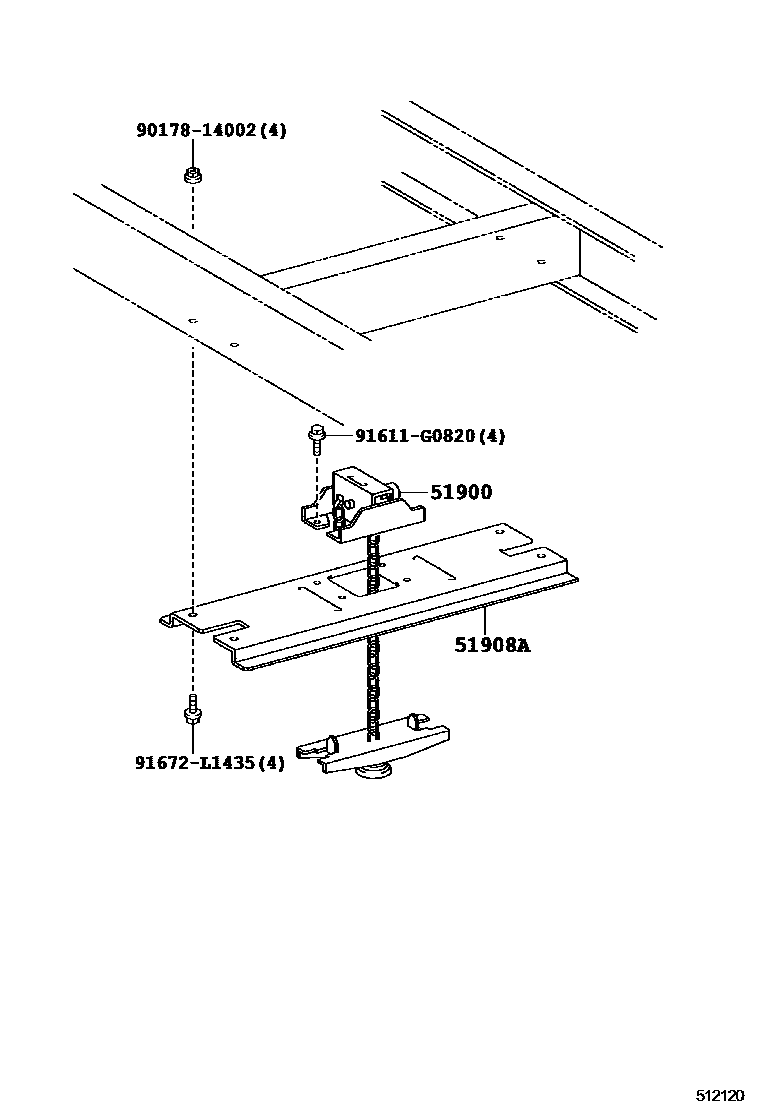 90178-14002(4)

91611-G0820(4)

51900

51908A

91672-L1435(4)

512120