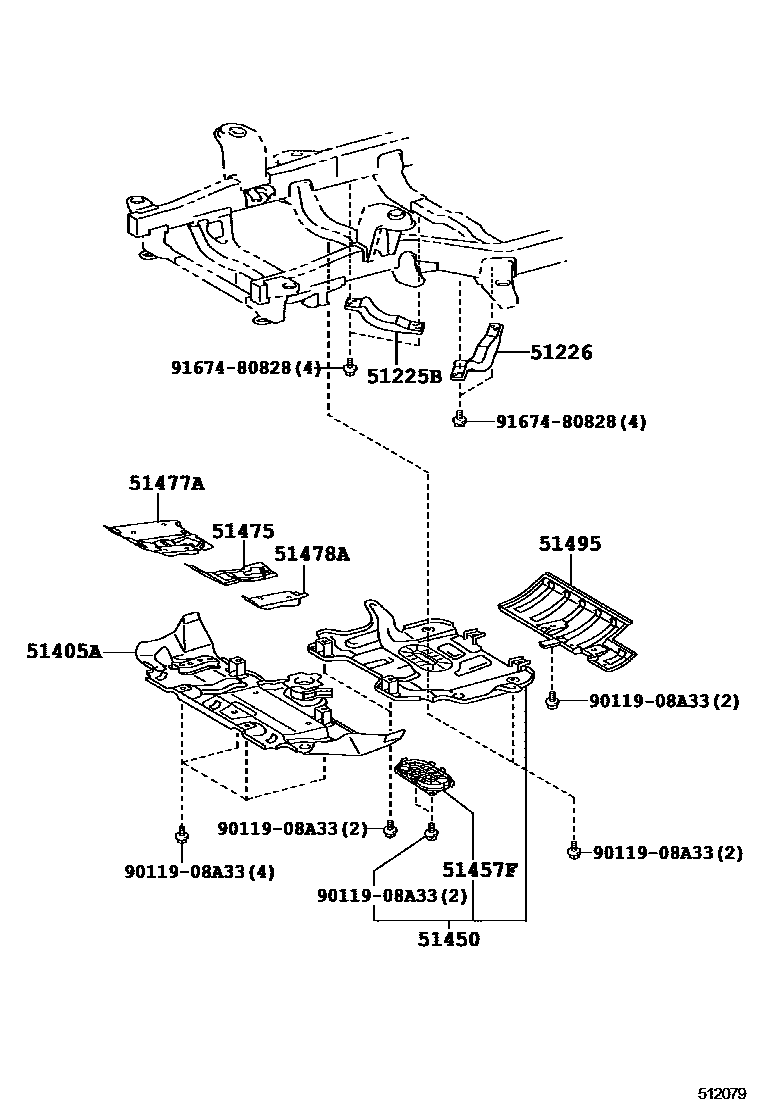 91674-80828(4)
51225B
51226
91674-80828(4)
51477A
51475
51478A
51495
51405A
90119-08A33(2)
90119-08A33(2)
90119-08A33(4)
51457F
90119-08A33(2)
90119-08A33(2)
51450
512079