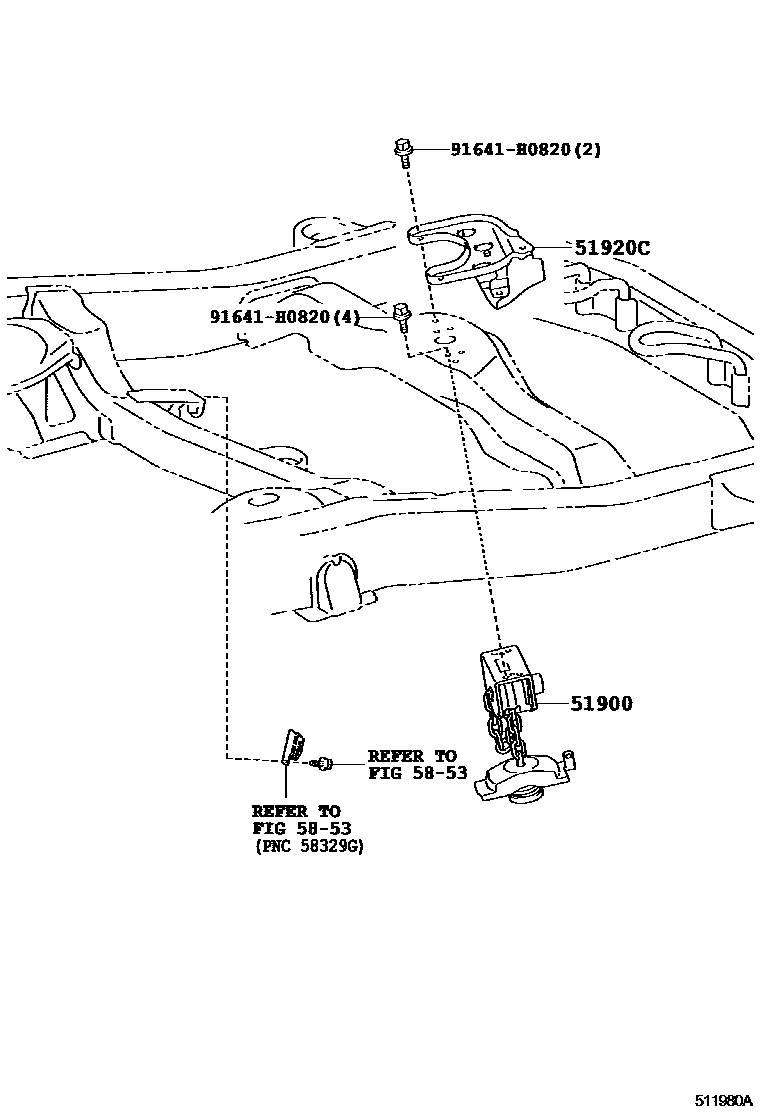 91641-H0820(2)

51920C

91641-H0820(4)

51900

REFER TO
FIG 58-53

REFER TO
FIG 58-53
(PNC 58329G)

511980A