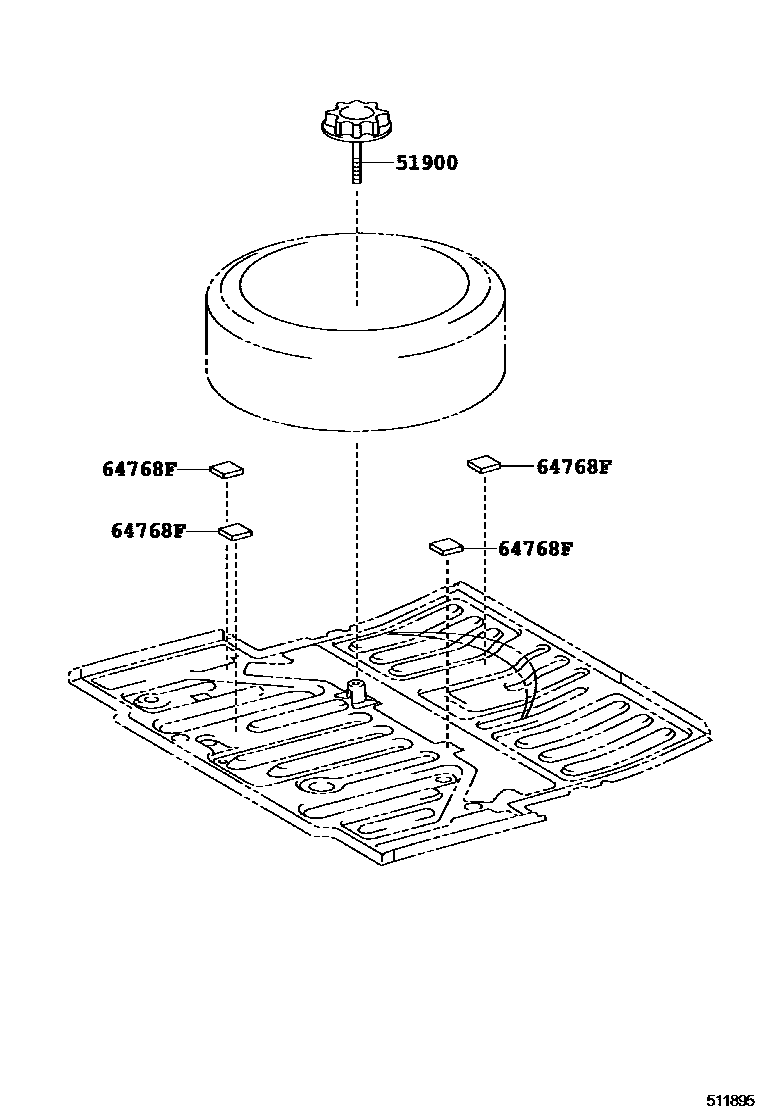 51900

64768F

64768F

64768F

64768F

511895