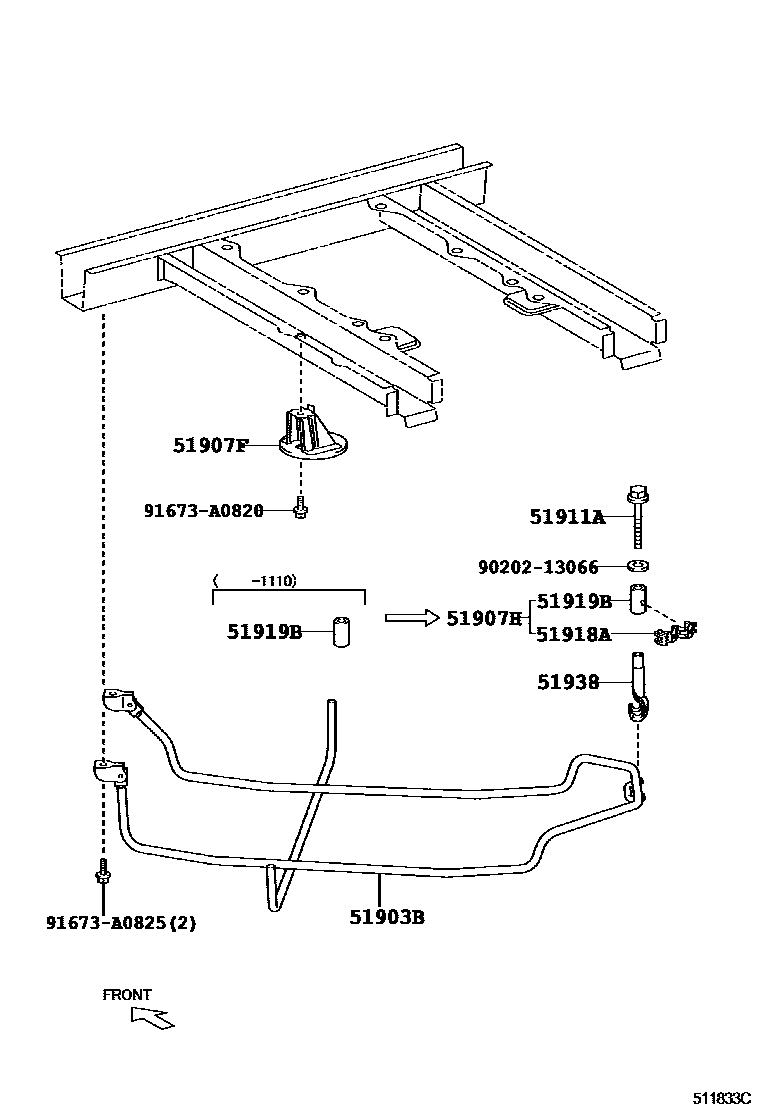 51907F
91673-A0820
51911A
90202-13066
( -1110)
51919B
51907H
51919B
51918A
51938
91673-A0825(2)
51903B
FRONT
511833C