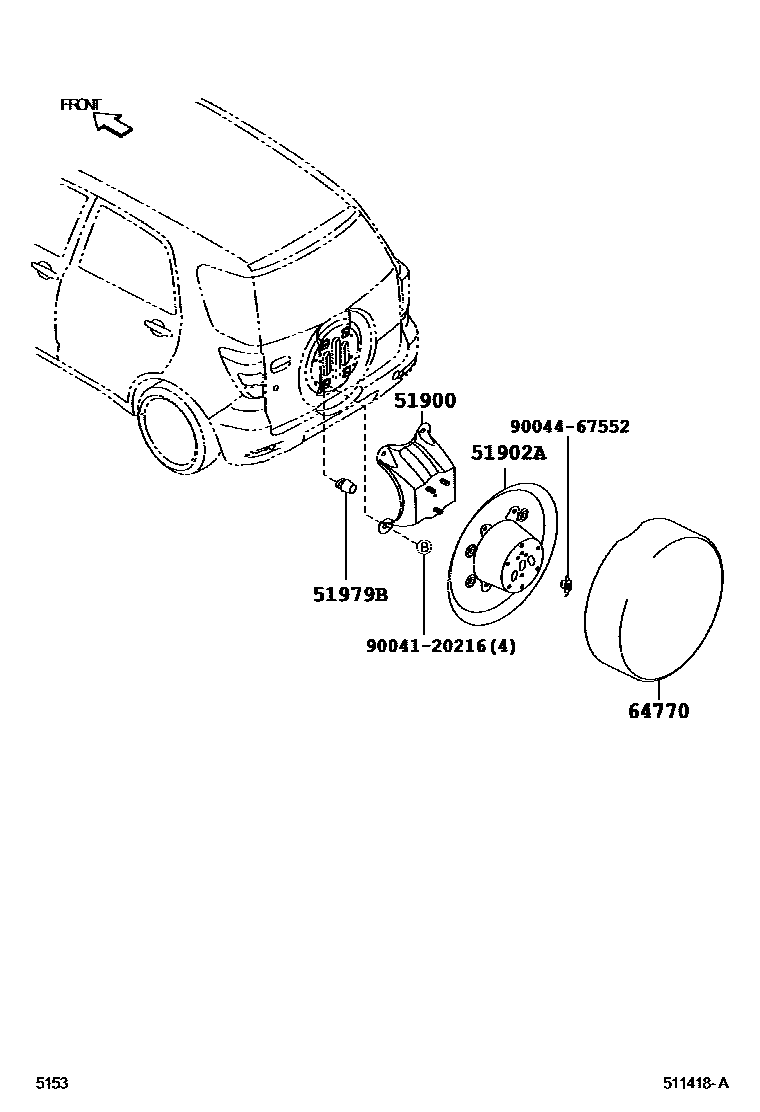 FRONT

51900

90044-67552

51902A

B

51979B

90041-20216(4)

64770

5153

511418-A