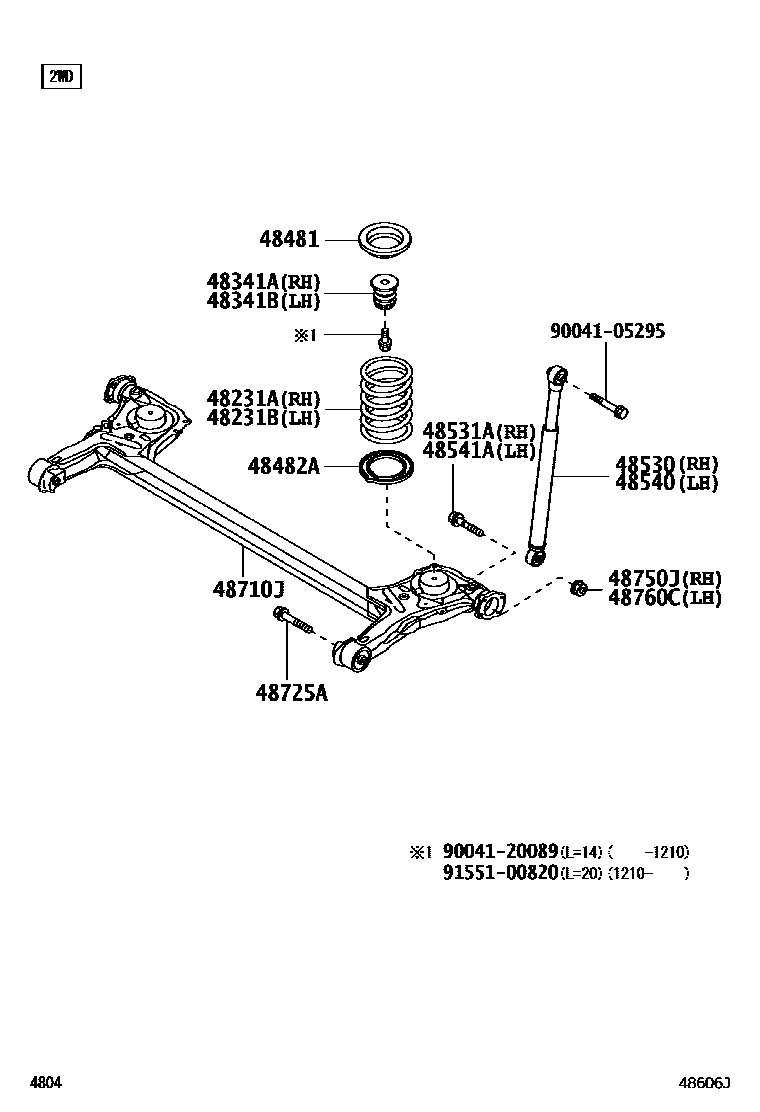 2WD

48481

48341A(RH)
48341B(LH)

※1

90041-05295

48231A(RH)
48231B(LH)

48531A(RH)
48541A(LH)

48482A

48530(RH)
48540(LH)

48710J

48750J(RH)
48760C(LH)

48725A

※1 90041-20089(L=14) (     -1210)
91551-00820(L=20) (1210-     )

4804

48606J