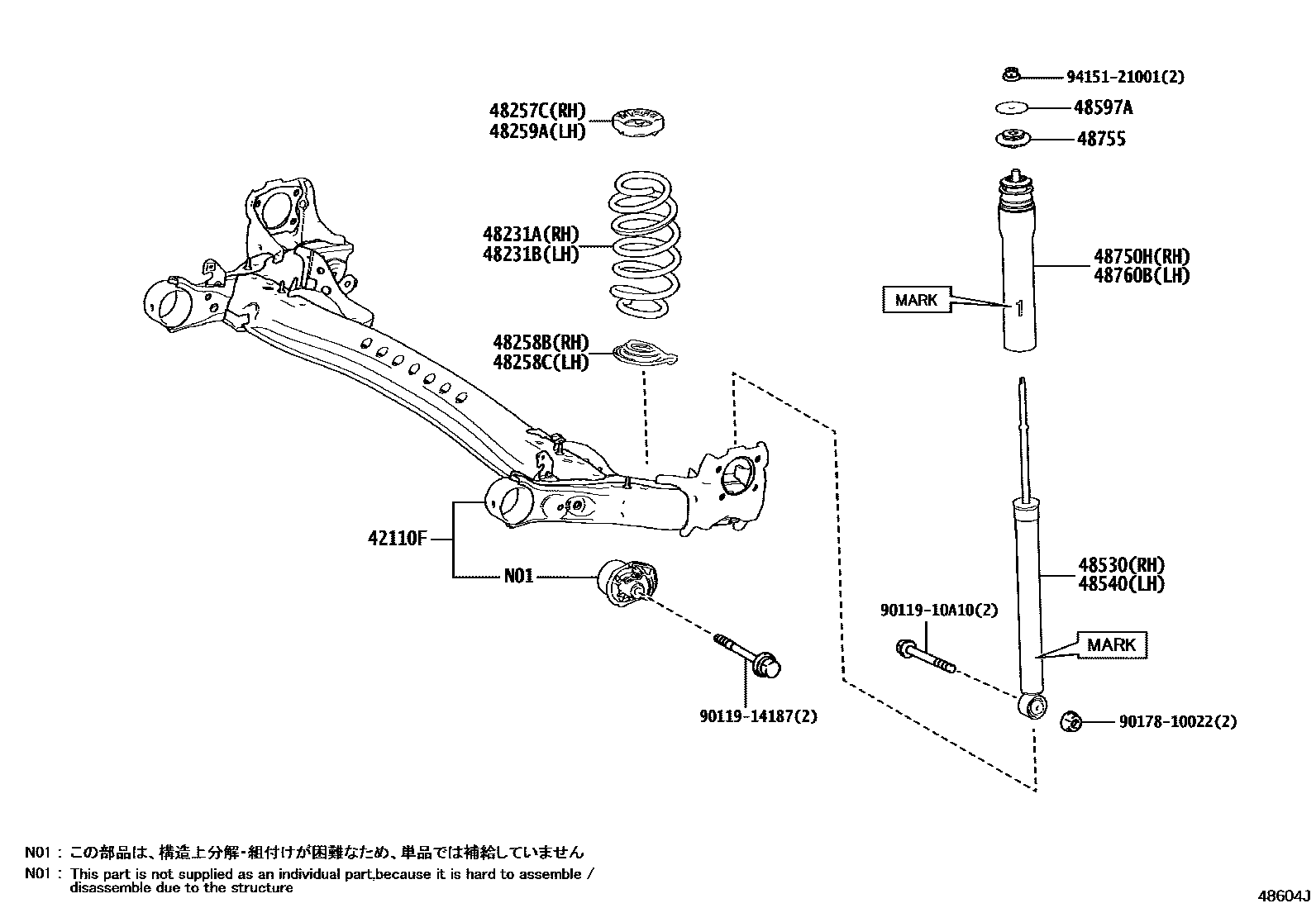 94151-21001(2)

48597A

48755

48257C(RH)
48259A(LH)

48231A(RH)
48231B(LH)

48750H(RH)
48760B(LH)

MARK

1

48258B(RH)
48258C(LH)

42110F

N01

48530(RH)
48540(LH)

90119-10A10(2)

MARK

90119-14187(2)

90178-10022(2)

N01 : この部品は、構造上分解・組付けが困難なため、単品では補給していません
N01 : This part is not supplied as an individual part,because it is hard to assemble / disassemble due to the structure

48604J