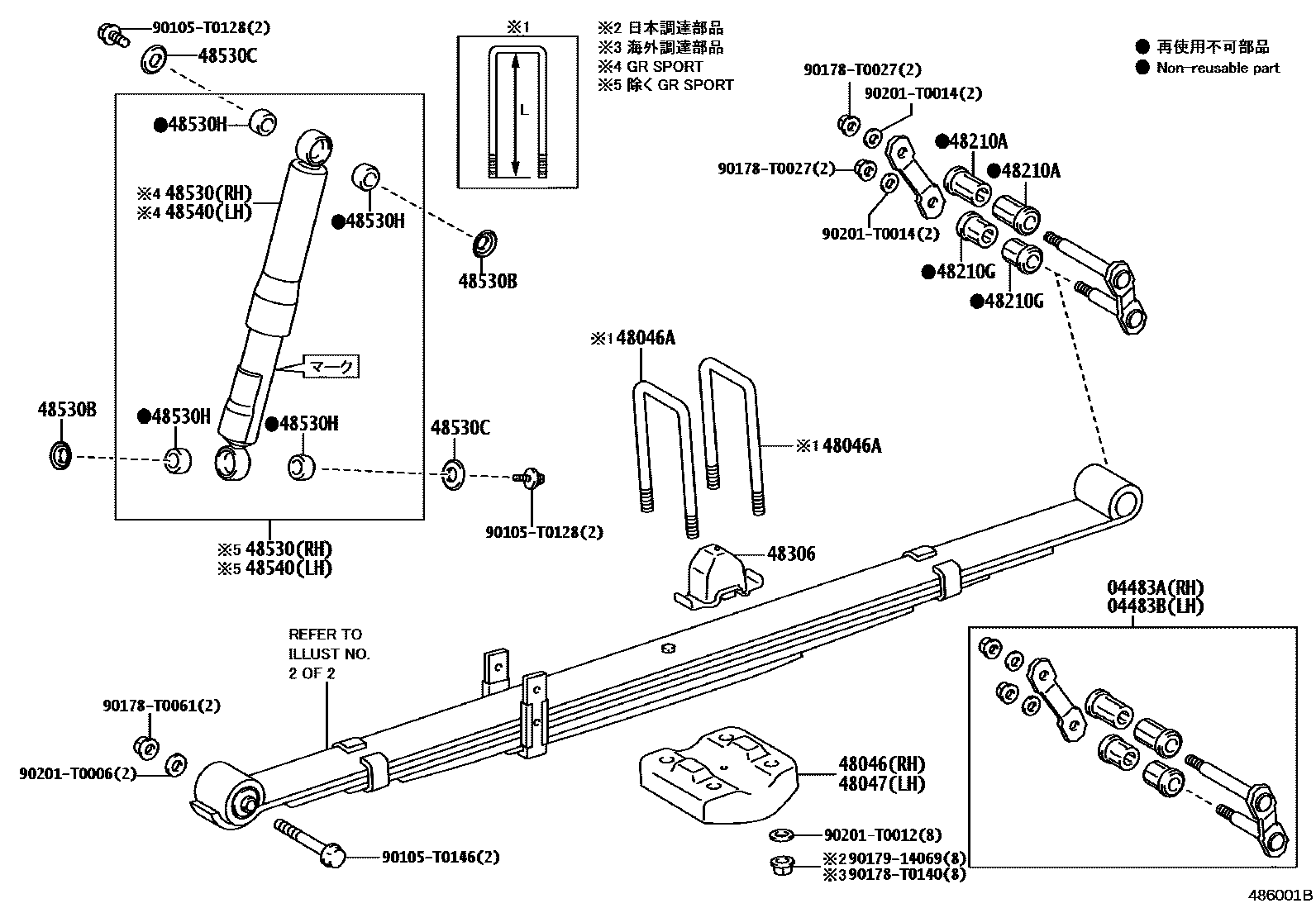 90105-T0128(2)
48530C
●48530H
※4 48530(RH)
※4 48540(LH)
●48530H
48530B
マーク
48530B
●48530H
●48530H
48530C
90105-T0128(2)
※5 48530(RH)
※5 48540(LH)

※1
L

※2 日本調達部品
※3 海外調達部品
※4 GR SPORT
※5 除く GR SPORT

● 再使用不可部品
● Non-reusable part

90178-T0027(2)
90201-T0014(2)
●48210A
90178-T0027(2)
●48210A
90201-T0014(2)
●48210G
●48210G

※1 48046A
※1 48046A
48306

04483A(RH)
04483B(LH)

REFER TO
ILLUST NO.
2 OF 2

90178-T0061(2)
90201-T0006(2)
90105-T0146(2)

48046(RH)
48047(LH)
90201-T0012(8)
※2 90179-14069(8)
※3 90178-T0140(8)

486001B