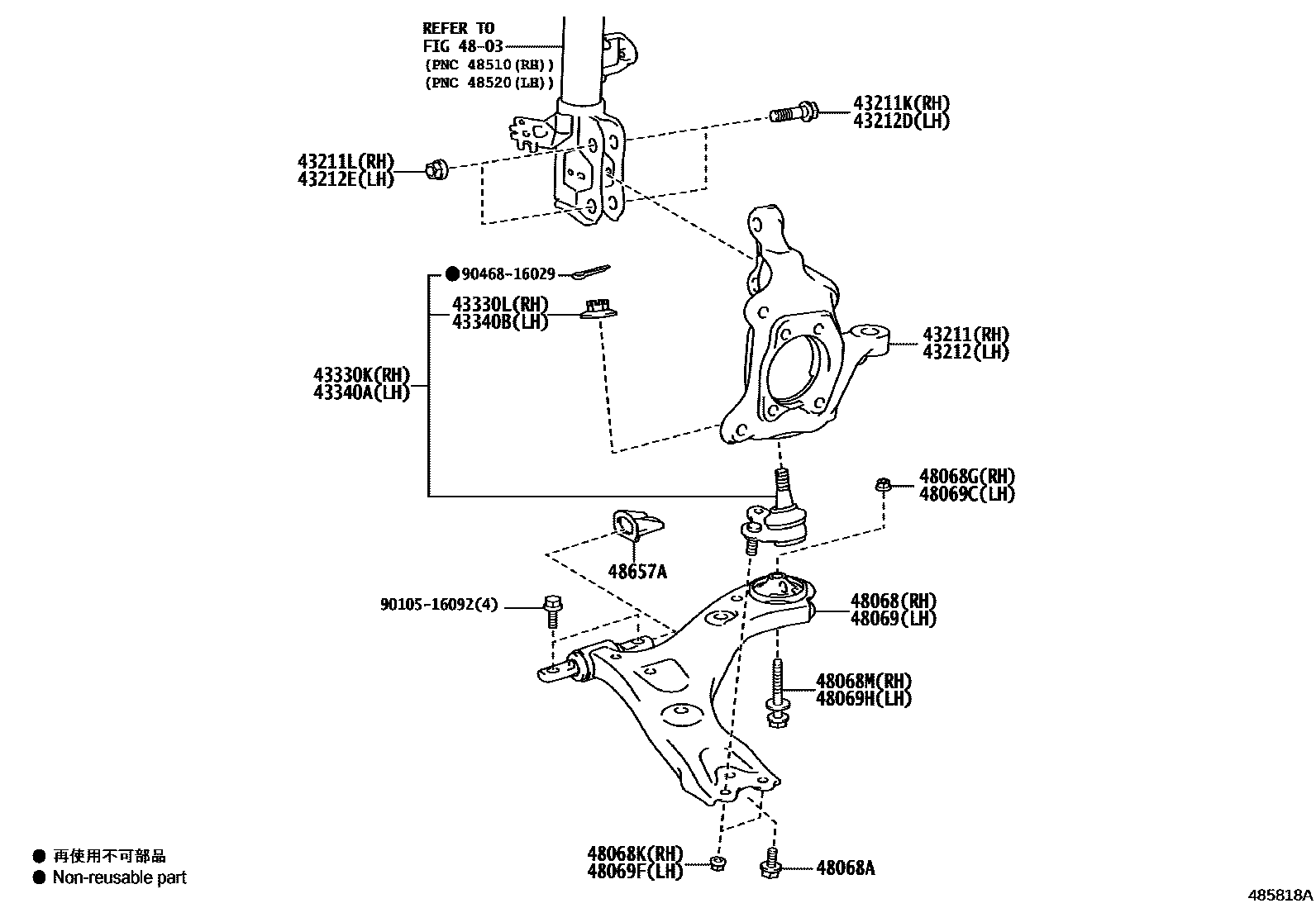 REFER TO
FIG 48-03
(PNC 48510(RH))
(PNC 48520(LH))

43211K(RH)
43212D(LH)

43211L(RH)
43212E(LH)

● 90468-16029

43330L(RH)
43340B(LH)

43330K(RH)
43340A(LH)

43211(RH)
43212(LH)

48068G(RH)
48069C(LH)

48657A

90105-16092(4)

48068(RH)
48069(LH)

48068M(RH)
48069H(LH)

48068K(RH)
48069F(LH)

48068A

● 再使用不可部品
● Non-reusable part

485818A