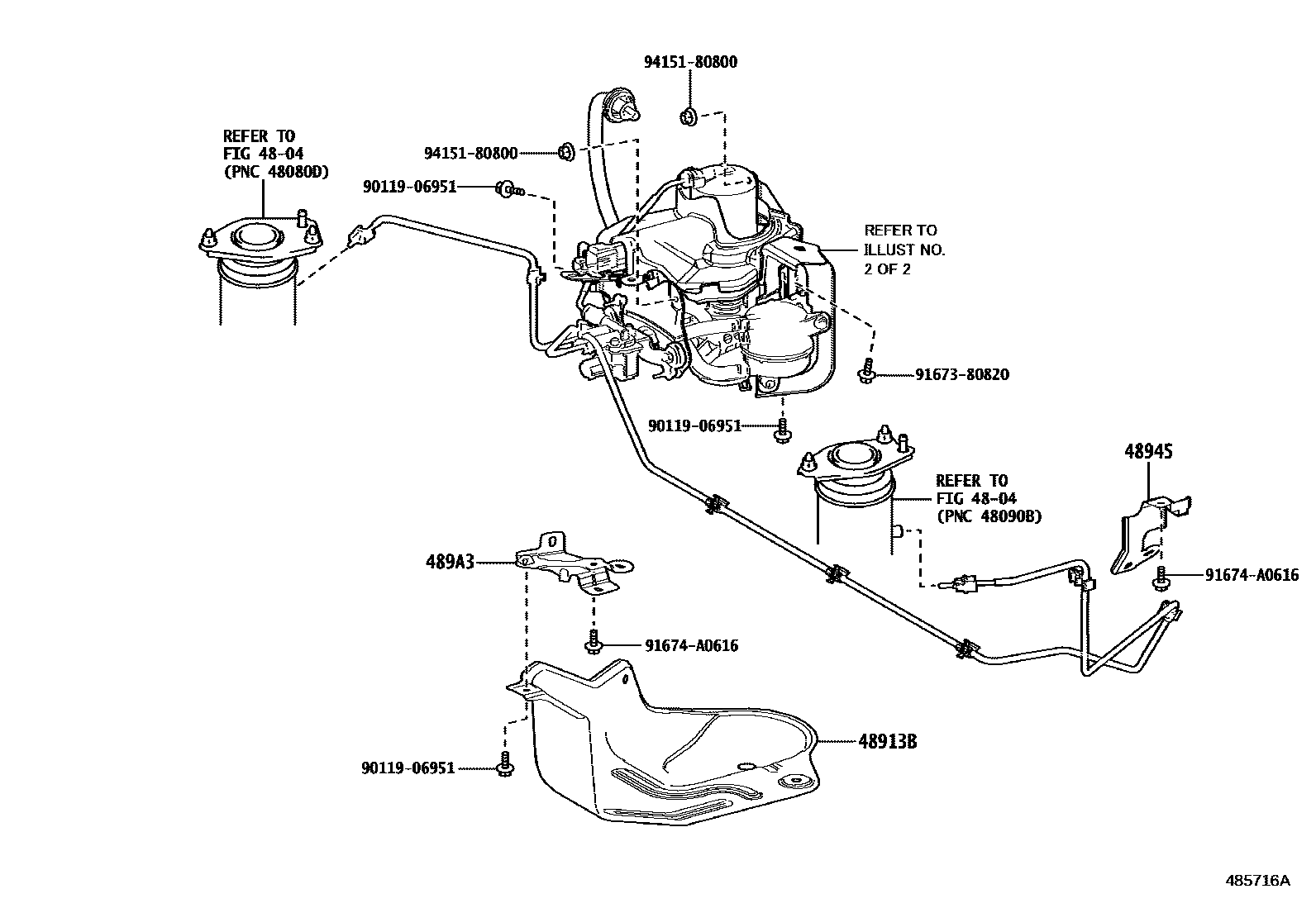 94151-80800

REFER TO
FIG 48-04
(PNC 48080D)

94151-80800

90119-06951

REFER TO
ILLUST NO.
2 OF 2

91673-80820

90119-06951

48945

REFER TO
FIG 48-04
(PNC 48090B)

489A3

91674-A0616

91674-A0616

48913B

90119-06951

485716A