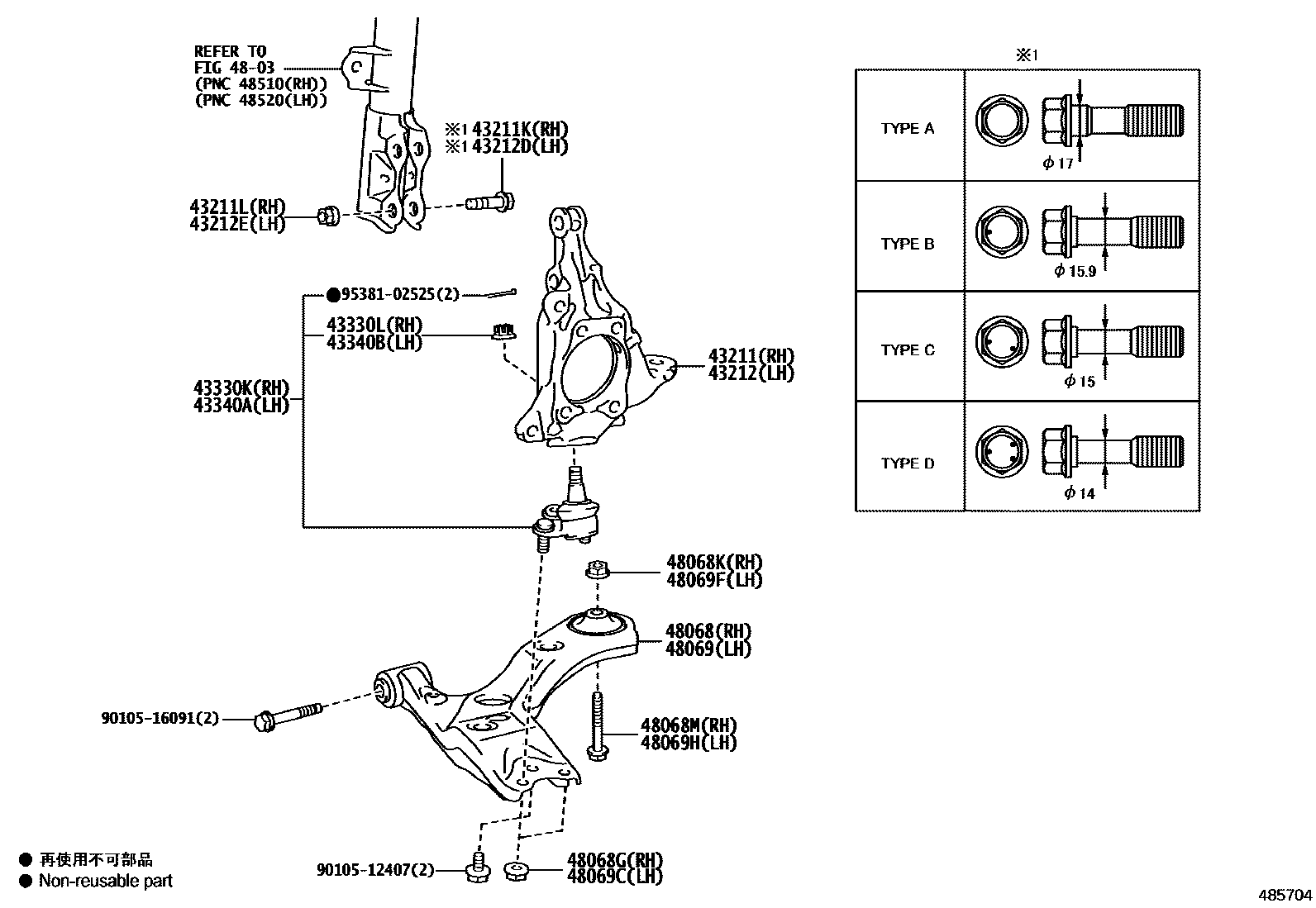 REFER TO
FIG 48-03
(PNC 48510(RH))
(PNC 48520(LH))

※1 43211K(RH)
※1 43212D(LH)

43211L(RH)
43212E(LH)

●95381-02525(2)

43330L(RH)
43340B(LH)

43330K(RH)
43340A(LH)

43211(RH)
43212(LH)

48068K(RH)
48069F(LH)

48068(RH)
48069(LH)

90105-16091(2)

48068M(RH)
48069H(LH)

90105-12407(2)

48068G(RH)
48069C(LH)

● 再使用不可部品
● Non-reusable part

※1

| TYPE A | $\phi$ 17 |
|---|---|
| TYPE B | $\phi$ 15.9 |
| TYPE C | $\phi$ 15 |
| TYPE D | $\phi$ 14 |

485704