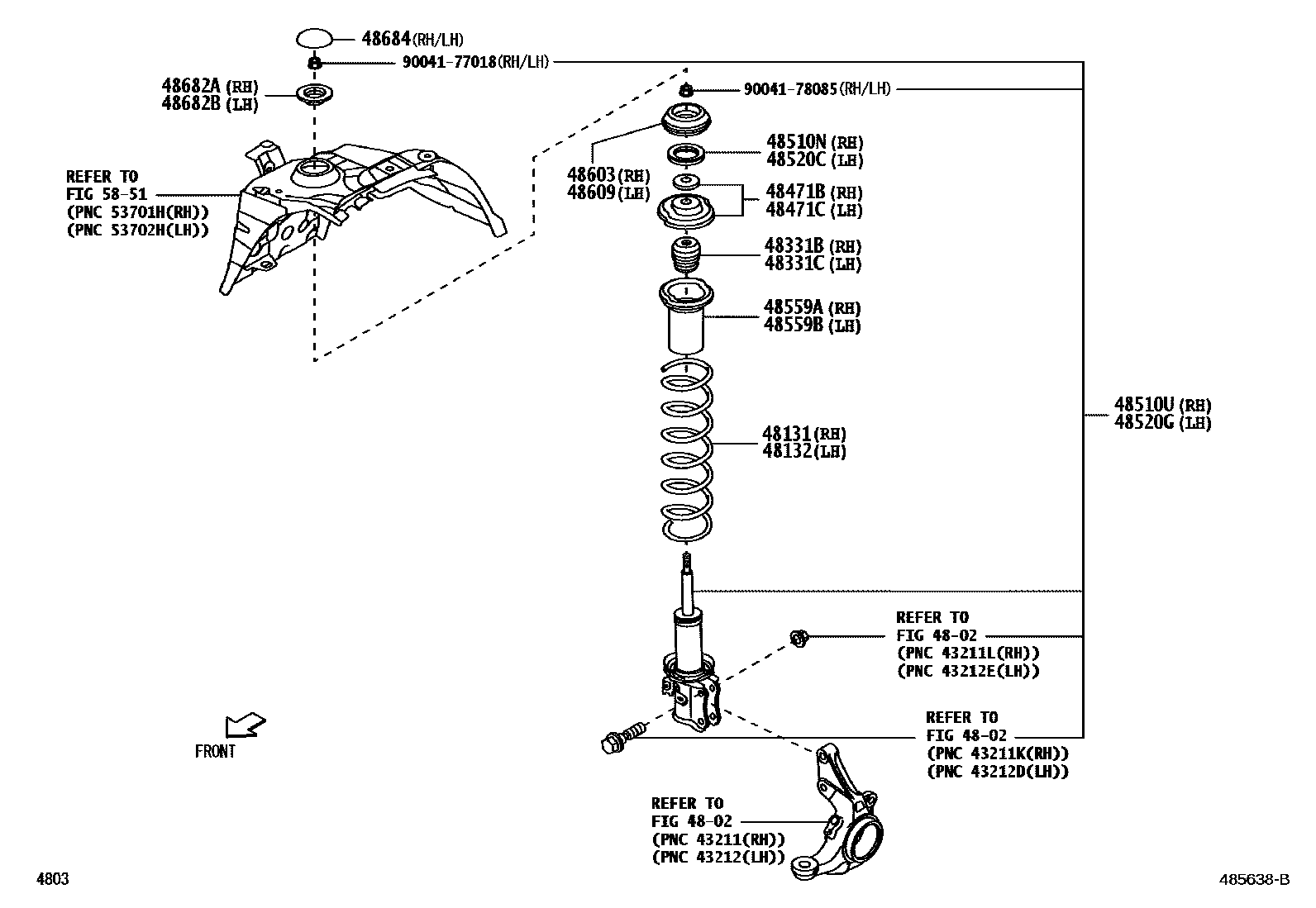 48684(RH/LH)
90041-77018(RH/LH)
48682A (RH)
48682B (LH)
REFER TO
FIG 58-51
(PNC 53701H(RH))
(PNC 53702H(LH))
90041-78085(RH/LH)
48603(RH)
48609(LH)
48510N (RH)
48520C (LH)
48471B (RH)
48471C (LH)
48331B (RH)
48331C (LH)
48559A (RH)
48559B (LH)
48131(RH)
48132(LH)
48510U (RH)
48520G (LH)
REFER TO
FIG 48-02
(PNC 43211L(RH))
(PNC 43212E(LH))
REFER TO
FIG 48-02
(PNC 43211K(RH))
(PNC 43212D(LH))
REFER TO
FIG 48-02
(PNC 43211(RH))
(PNC 43212(LH))
FRONT
4803
485638-B