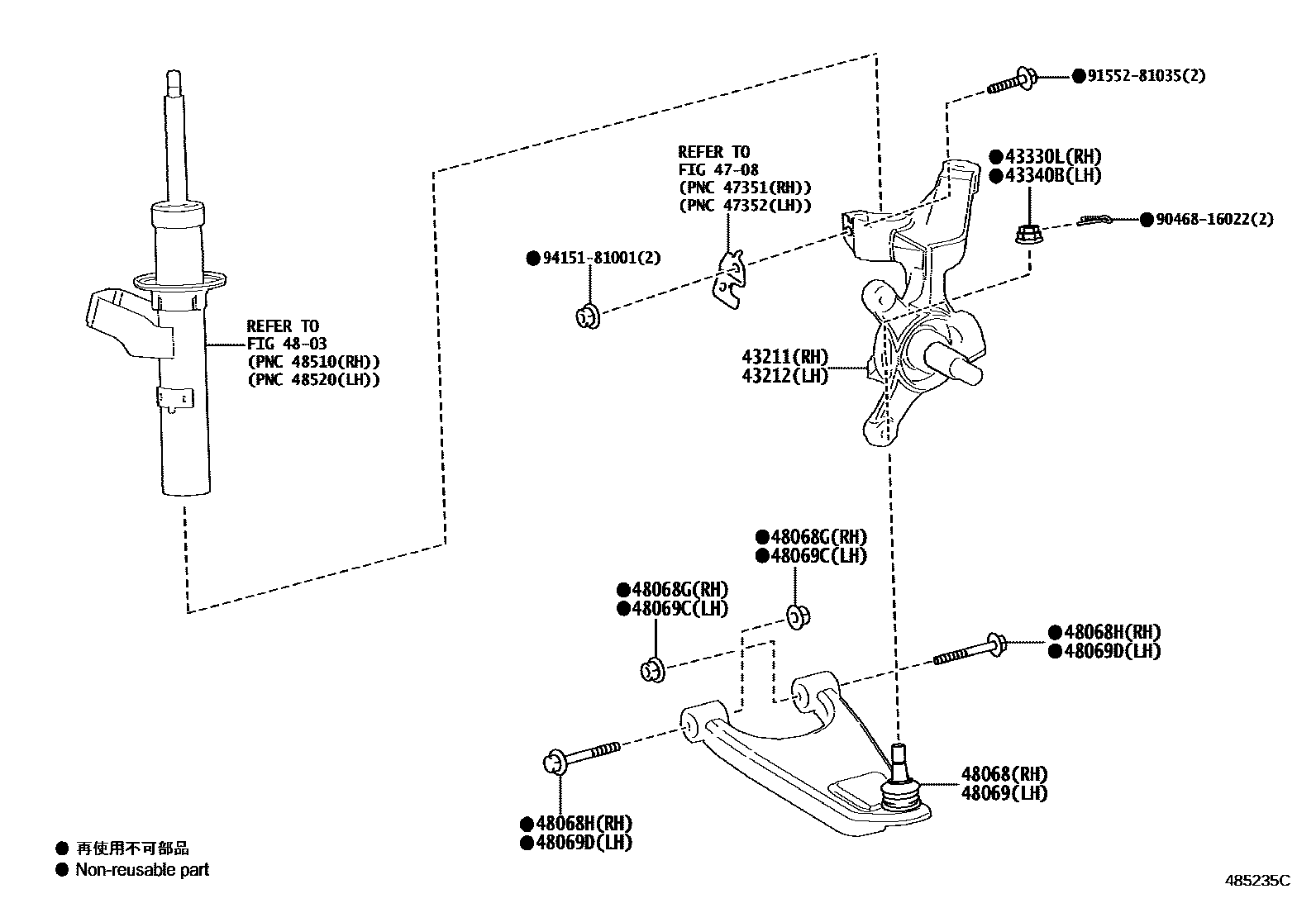 ●91552-81035(2)

REFER TO
FIG 47-08
(PNC 47351(RH))
(PNC 47352(LH))

●43330L(RH)
●43340B(LH)

●90468-16022(2)

●94151-81001(2)

REFER TO
FIG 48-03
(PNC 48510(RH))
(PNC 48520(LH))

43211(RH)
43212(LH)

●48068G(RH)
●48069C(LH)

●48068G(RH)
●48069C(LH)

●48068H(RH)
●48069D(LH)

48068(RH)
48069(LH)

●48068H(RH)
●48069D(LH)

● 再使用不可部品
● Non-reusable part

485235C