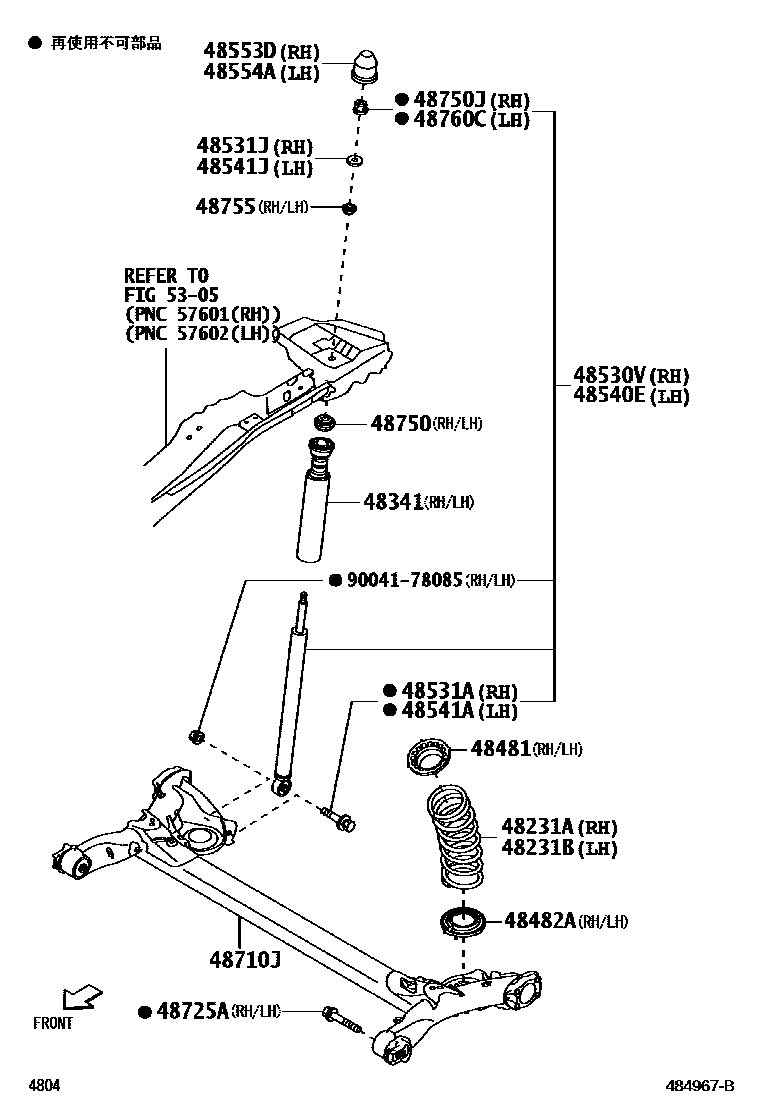 ● 再使用不可部品

48553D (RH)
48554A (LH)

● 48750J (RH)
● 48760C (LH)

48531J (RH)
48541J (LH)

48755 (RH/LH)

REFER TO
FIG 53-05
(PNC 57601(RH))
(PNC 57602(LH))

48530V (RH)
48540E (LH)

48750 (RH/LH)

48341 (RH/LH)

● 90041-78085 (RH/LH)

● 48531A (RH)
● 48541A (LH)

48481 (RH/LH)

48231A (RH)
48231B (LH)

48482A (RH/LH)

48710J

● 48725A (RH/LH)

FRONT

4804

484967-B