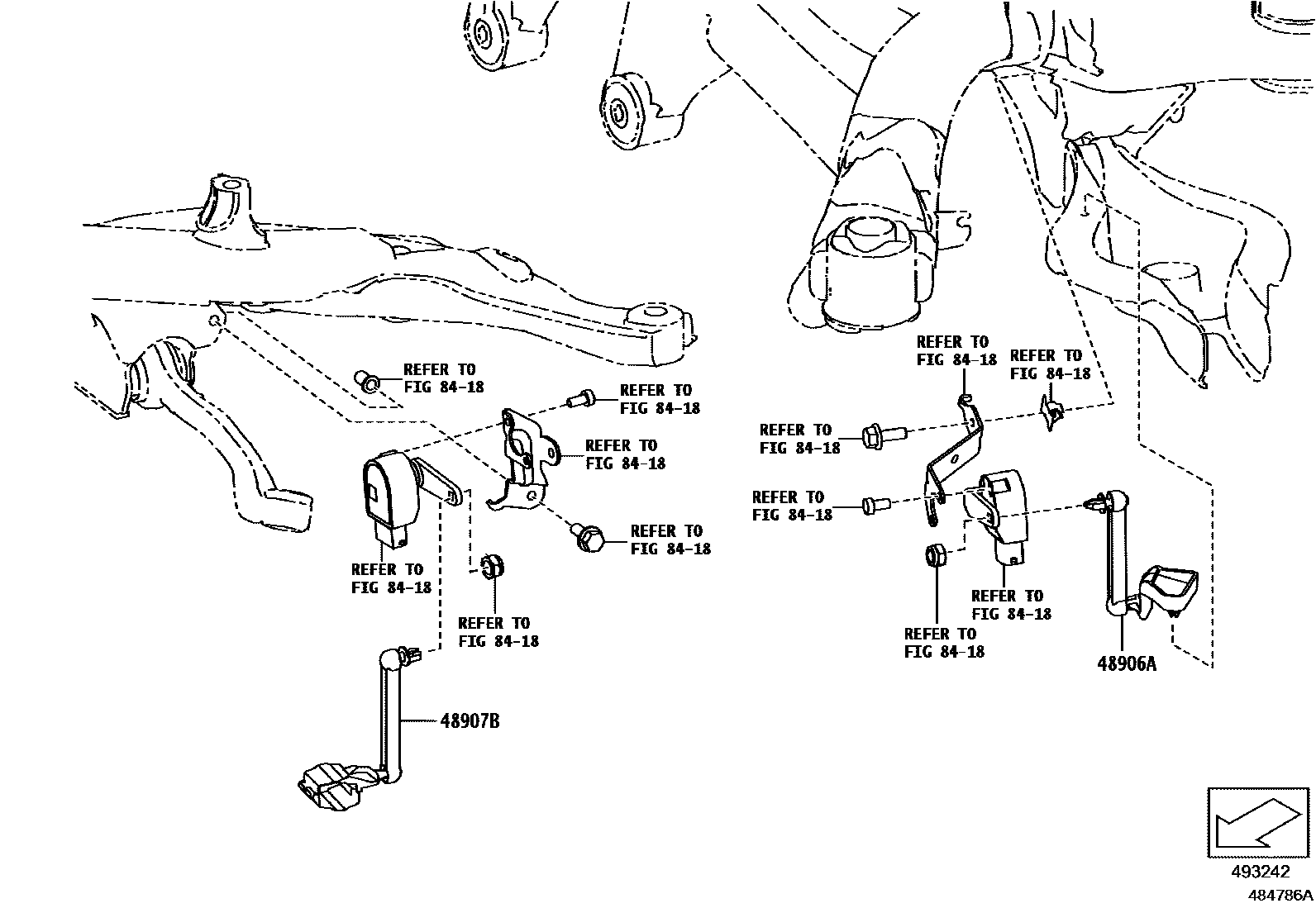 REFER TO
FIG 84-18

REFER TO
FIG 84-18

REFER TO
FIG 84-18

REFER TO
FIG 84-18

REFER TO
FIG 84-18

REFER TO
FIG 84-18

48907B

REFER TO
FIG 84-18

REFER TO
FIG 84-18

REFER TO
FIG 84-18

REFER TO
FIG 84-18

REFER TO
FIG 84-18

REFER TO
FIG 84-18

48906A

493242

484786A