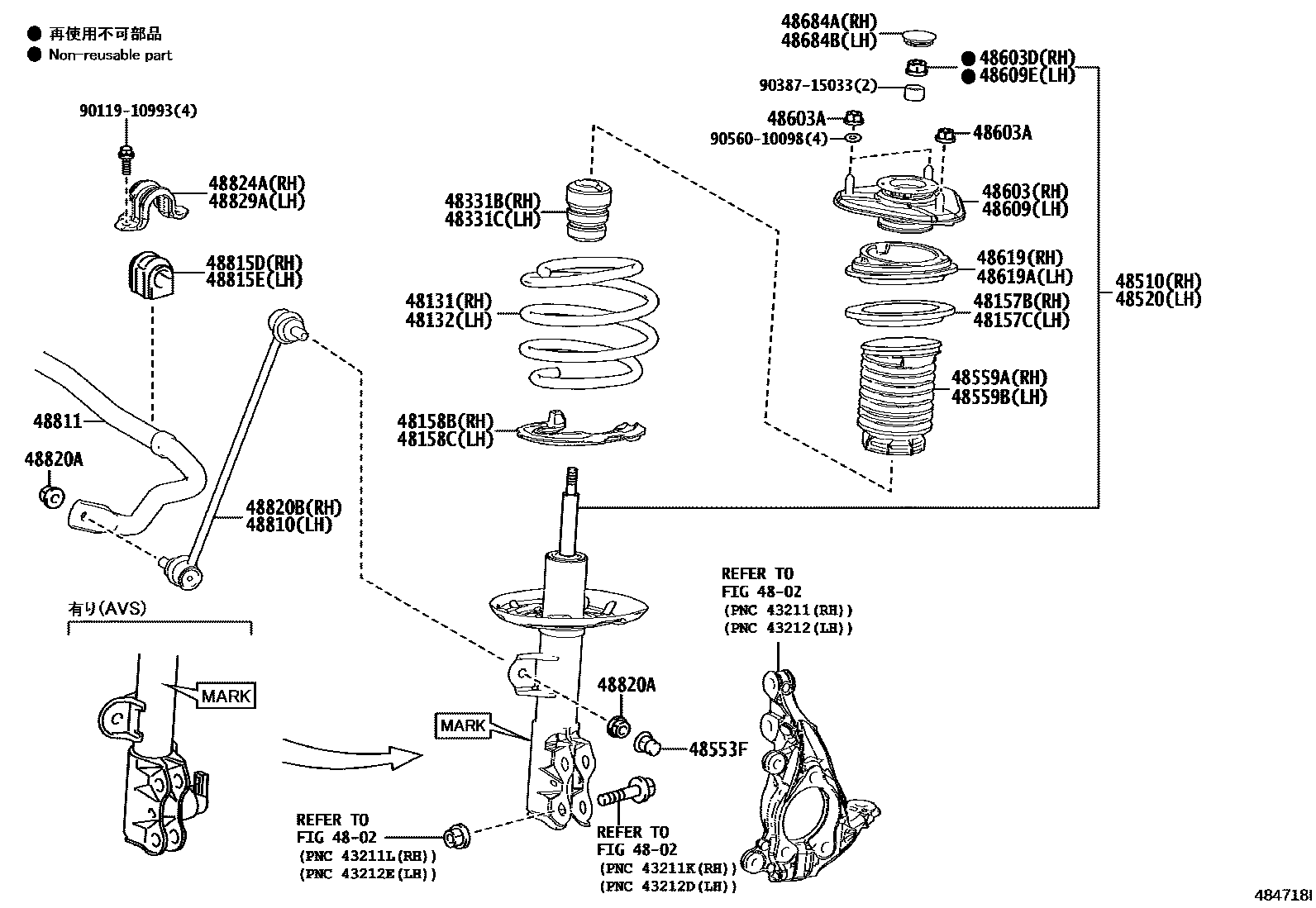 ● 再使用不可部品
● Non-reusable part

90119-10993(4)

48824A(RH)
48829A(LH)

48815D(RH)
48815E(LH)

48811

48820A

48820B(RH)
48810(LH)

有り(AVS)

MARK

48331B(RH)
48331C(LH)

48131(RH)
48132(LH)

48158B(RH)
48158C(LH)

48684A(RH)
48684B(LH)

● 48603D(RH)
● 48609E(LH)

90387-15033(2)

48603A

90560-10098(4)

48603A

48603(RH)
48609(LH)

48619(RH)
48619A(LH)

48157B(RH)
48157C(LH)

48559A(RH)
48559B(LH)

48510(RH)
48520(LH)

REFER TO
FIG 48-02
(PNC 43211(RH))
(PNC 43212(LH))

48820A

MARK

48553F

REFER TO
FIG 48-02
(PNC 43211L(RH))
(PNC 43212E(LH))

REFER TO
FIG 48-02
(PNC 43211K(RH))
(PNC 43212D(LH))

484718I