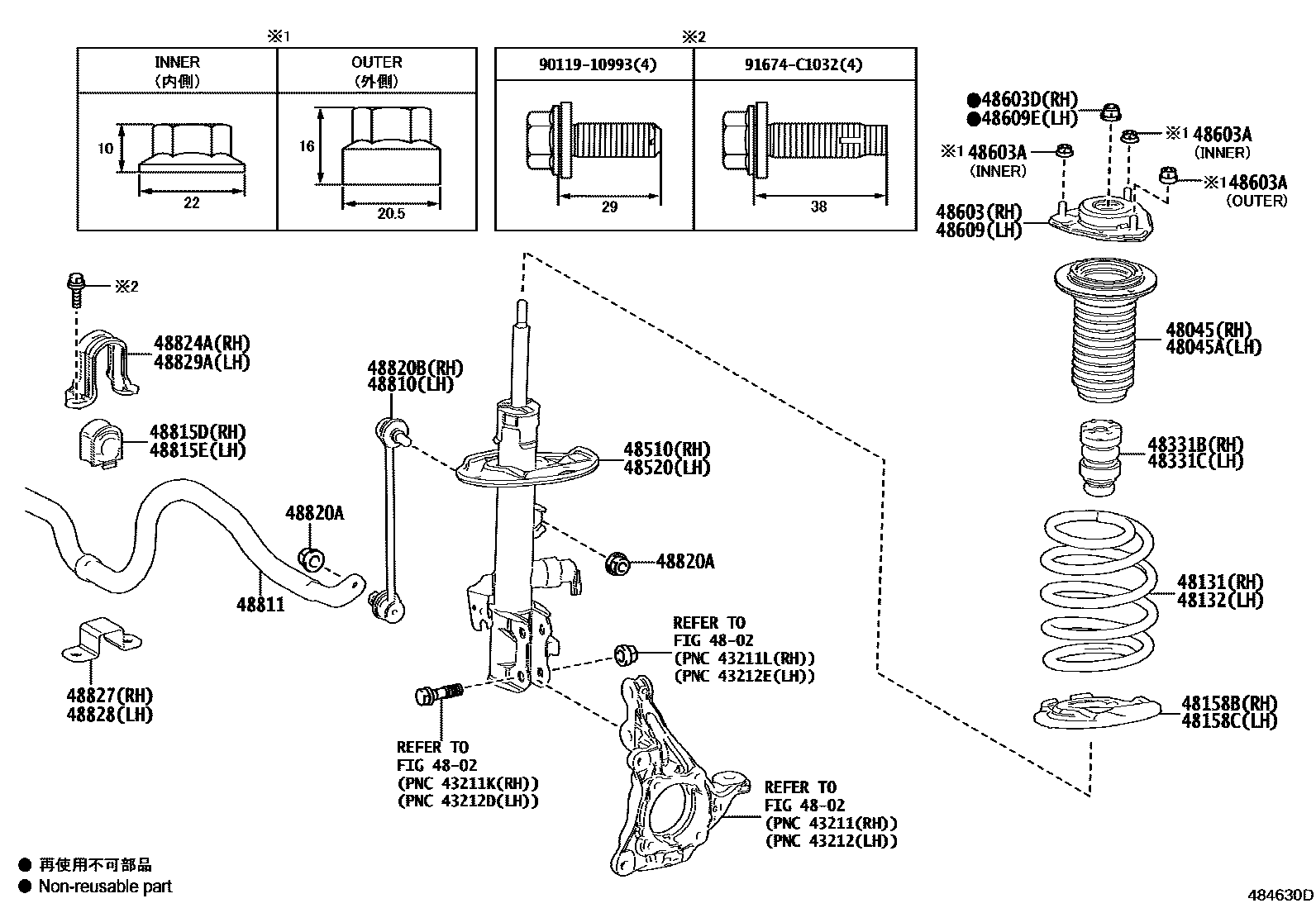 ※1

| INNER (内側) | OUTER (外側) |
|---|---|
| 10 22 | 16 20.5 |

※2

| 90119-10993(4) | 91674-C1032(4) |
|---|---|
| 29 | 38 |

●48603D(RH)
●48609E(LH)
※1 48603A (INNER)
※1 48603A (INNER)
※1 48603A (OUTER)
48603(RH)
48609(LH)
48045(RH)
48045A(LH)
48331B(RH)
48331C(LH)
48131(RH)
48132(LH)
48158B(RH)
48158C(LH)

※2
48824A(RH)
48829A(LH)
48815D(RH)
48815E(LH)
48820B(RH)
48810(LH)
48510(RH)
48520(LH)
48820A
48820A
48811
48827(RH)
48828(LH)

REFER TO
FIG 48-02
(PNC 43211L(RH))
(PNC 43212E(LH))

REFER TO
FIG 48-02
(PNC 43211K(RH))
(PNC 43212D(LH))

REFER TO
FIG 48-02
(PNC 43211(RH))
(PNC 43212(LH))

● 再使用不可部品
● Non-reusable part

484630D