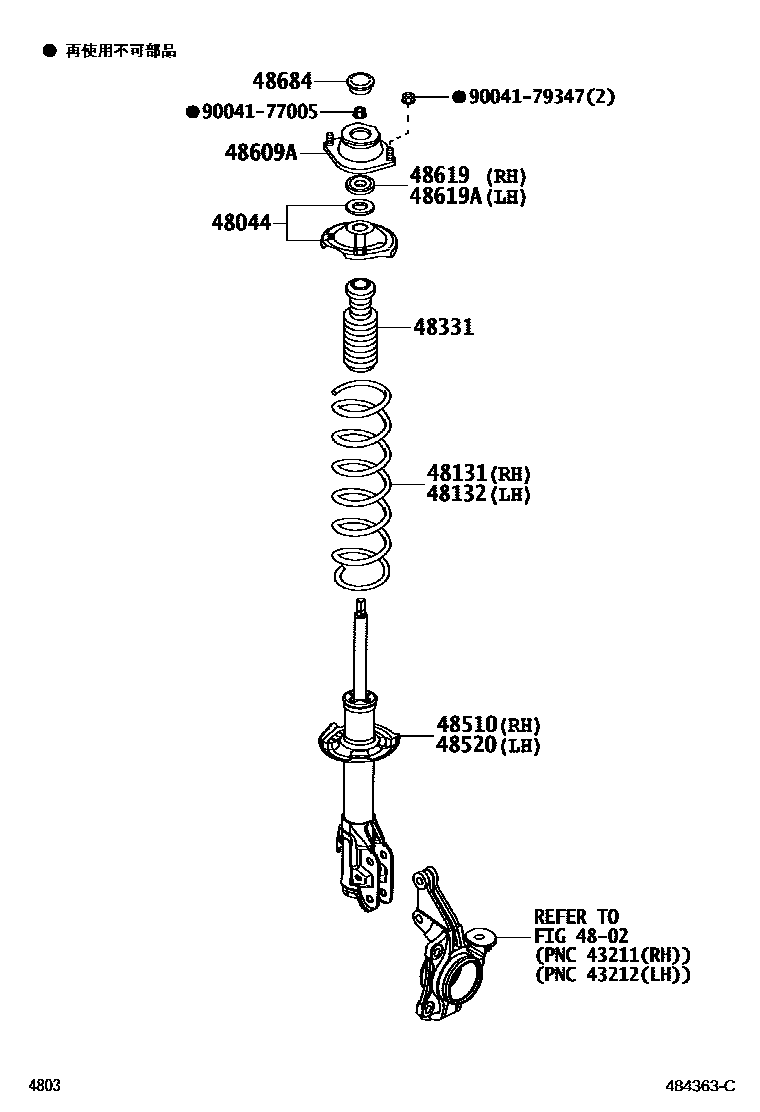 ● 再使用不可部品

48684

●90041-77005

●90041-79347(2)

48609A

48619 (RH)
48619A(LH)

48044

48331

48131(RH)
48132(LH)

48510(RH)
48520(LH)

REFER TO
FIG 48-02
(PNC 43211(RH))
(PNC 43212(LH))

4803

484363-C