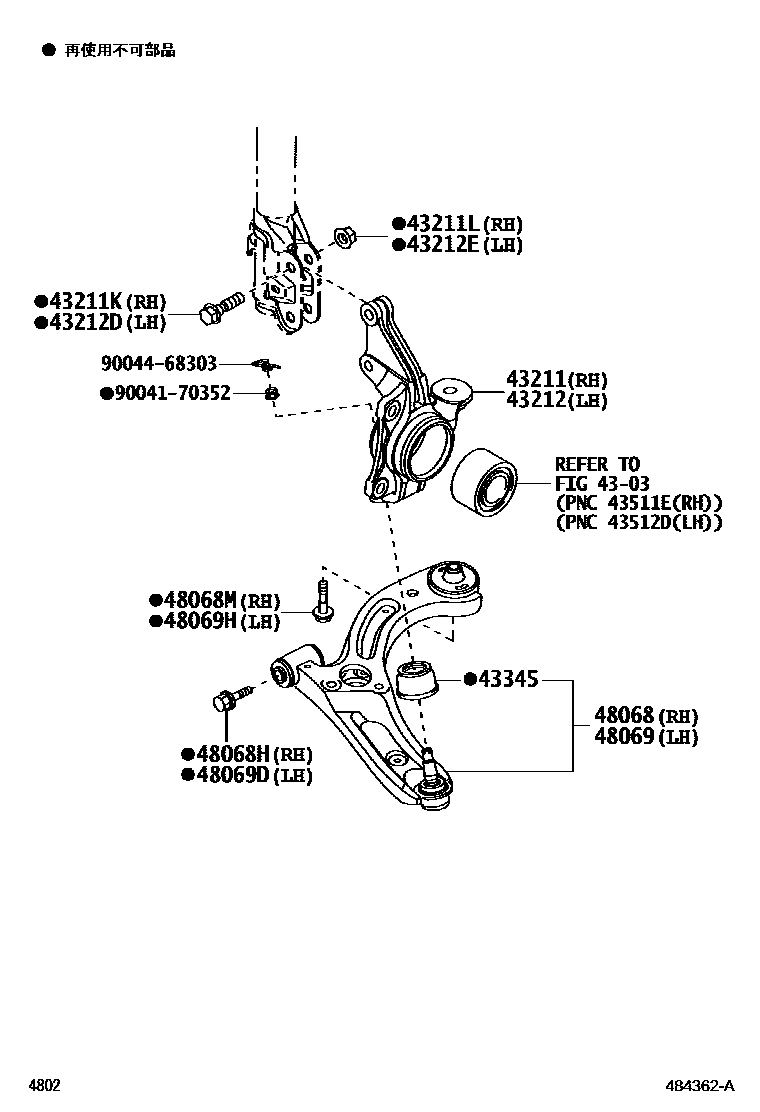 ● 再使用不可部品

●43211L(RH)
●43212E(LH)

●43211K(RH)
●43212D(LH)

90044-68303

●90041-70352

43211(RH)
43212(LH)

REFER TO
FIG 43-03
(PNC 43511E(RH))
(PNC 43512D(LH))

●48068M(RH)
●48069H(LH)

●43345

48068(RH)
48069(LH)

●48068H(RH)
●48069D(LH)

4802

484362-A