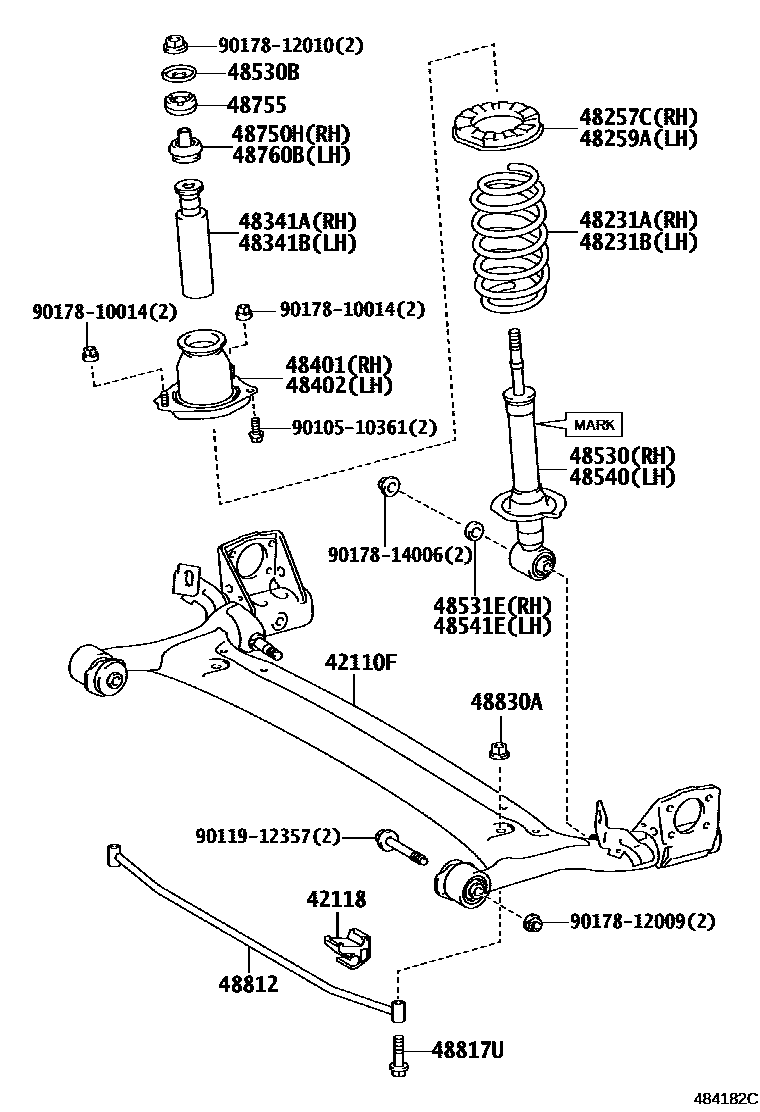 90178-12010(2)
48530B
48755
48750H(RH)
48760B(LH)
48341A(RH)
48341B(LH)
90178-10014(2)
90178-10014(2)
48401(RH)
48402(LH)
90105-10361(2)
48257C(RH)
48259A(LH)
48231A(RH)
48231B(LH)
MARK
48530(RH)
48540(LH)
90178-14006(2)
48531E(RH)
48541E(LH)
42110F
48830A
90119-12357(2)
42118
90178-12009(2)
48812
48817U
484182C