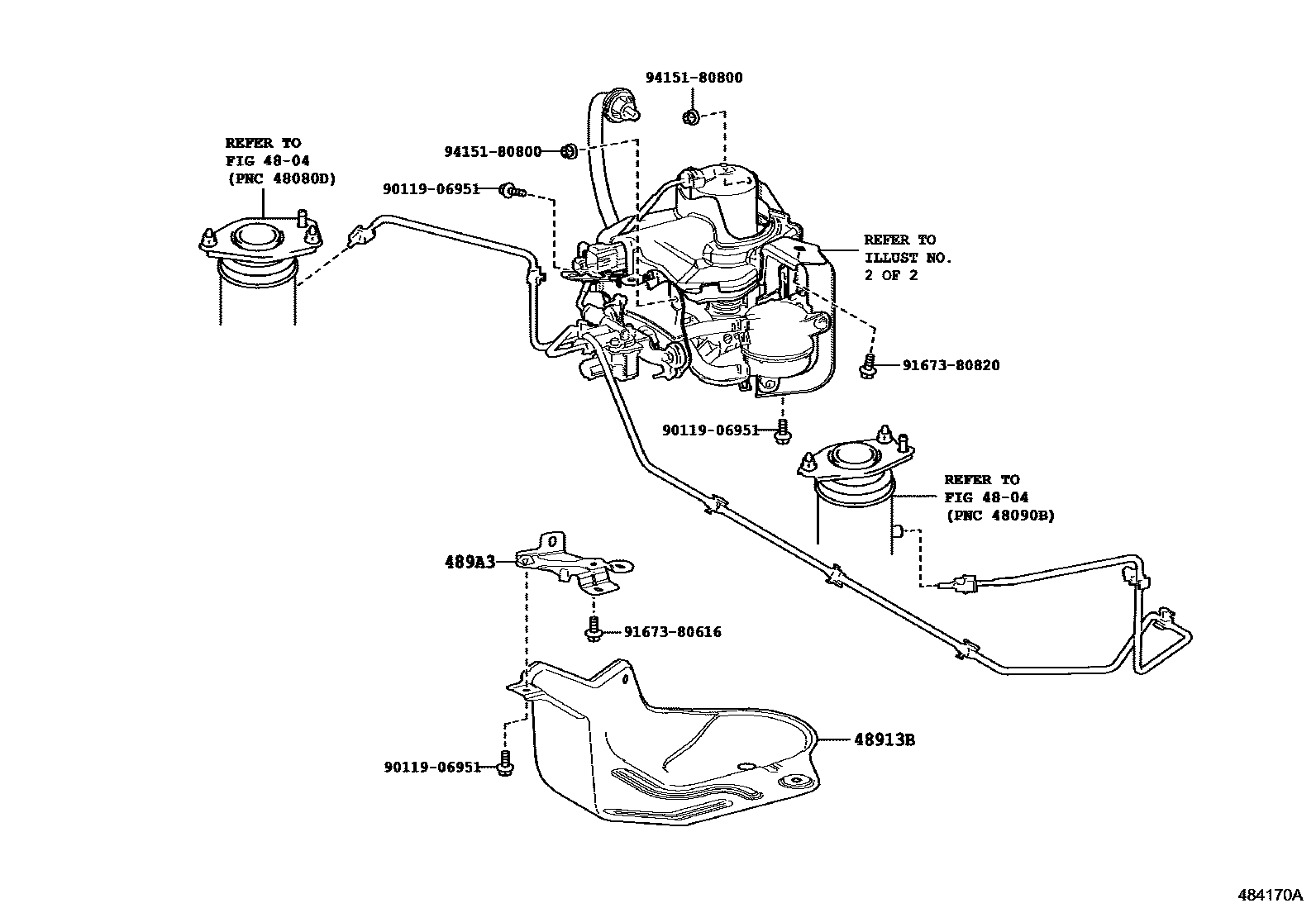 94151-80800

REFER TO
FIG 48-04
(PNC 48080D)

94151-80800

90119-06951

REFER TO
ILLUST NO.
2 OF 2

91673-80820

90119-06951

REFER TO
FIG 48-04
(PNC 48090B)

489A3

91673-80616

48913B

90119-06951

484170A