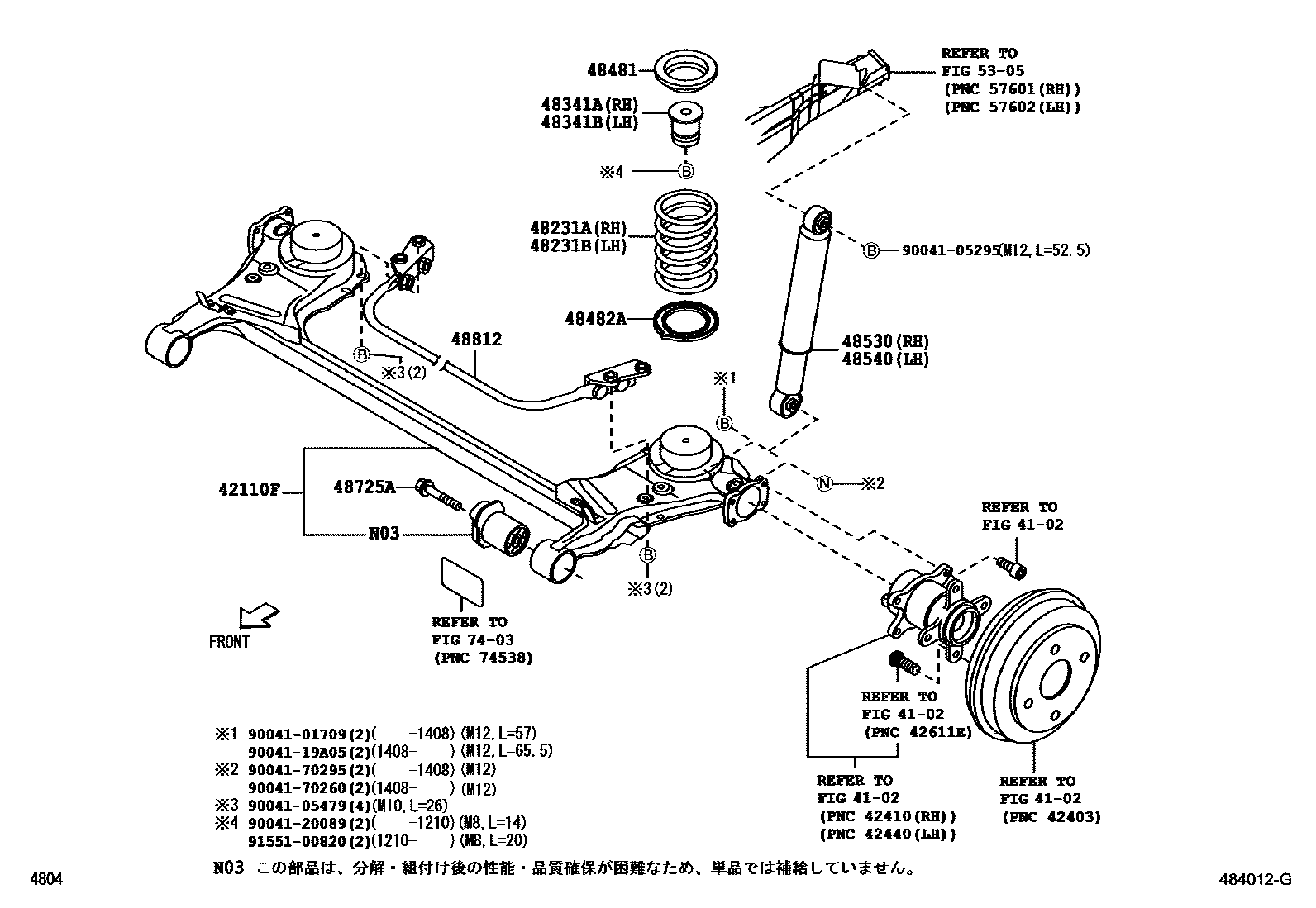 48481

48341A(RH)
48341B(LH)

※4 Ⓑ

48231A(RH)
48231B(LH)

48482A

REFER TO
FIG 53-05
(PNC 57601(RH))
(PNC 57602(LH))

Ⓑ 90041-05295(M12, L=52.5)

48530(RH)
48540(LH)

48812

Ⓑ
※3(2)

※1
Ⓑ

Ⓝ ※2

42110F

48725A

N03

Ⓑ
※3(2)

REFER TO
FIG 41-02

FRONT

REFER TO
FIG 74-03
(PNC 74538)

REFER TO
FIG 41-02
(PNC 42611E)

REFER TO
FIG 41-02
(PNC 42410(RH))
(PNC 42440(LH))

REFER TO
FIG 41-02
(PNC 42403)

※1 90041-01709(2)( -1408)(M12, L=57)
90041-19A05(2)(1408- )(M12, L=65.5)
※2 90041-70295(2)( -1408)(M12)
90041-70260(2)(1408- )(M12)
※3 90041-05479(4)(M10, L=26)
※4 90041-20089(2)( -1210)(M8, L=14)
91551-00820(2)(1210- )(M8, L=20)

N03 この部品は、分解・組付け後の性能・品質確保が困難なため、単品では補給していません。

4804

484012-G