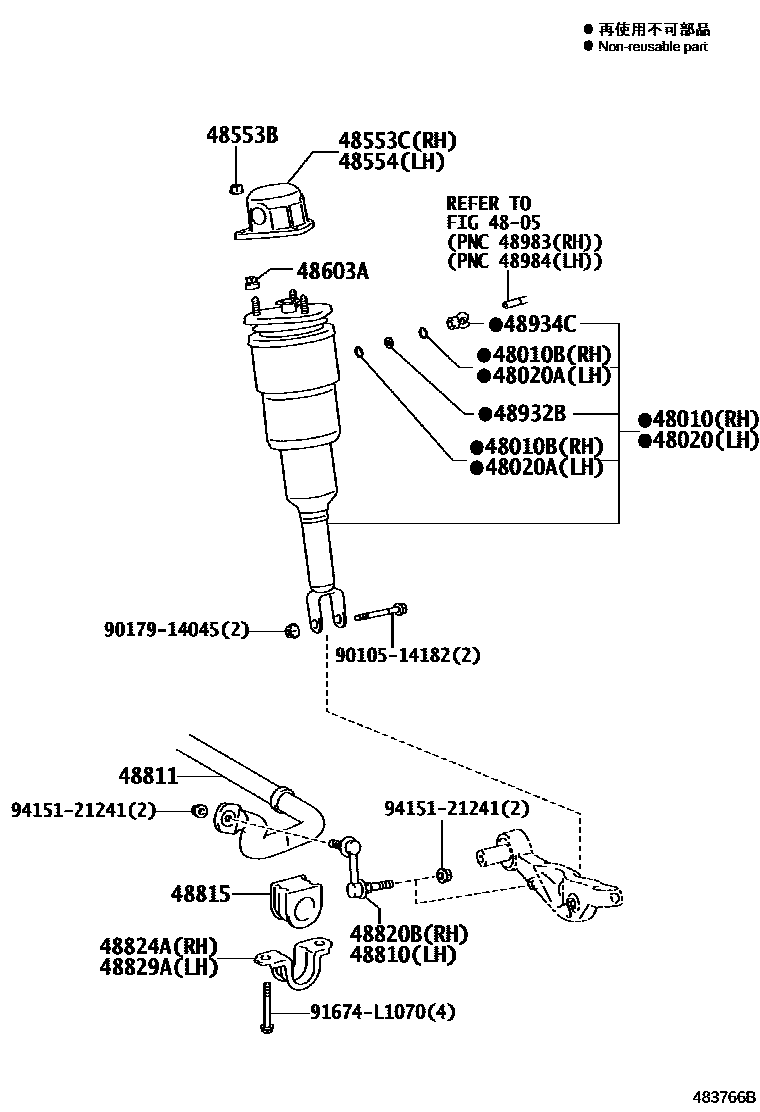 ● 再使用不可部品
● Non-reusable part

48553B

48553C(RH)
48554(LH)

REFER TO
FIG 48-05
(PNC 48983(RH))
(PNC 48984(LH))

48603A

●48934C

●48010B(RH)
●48020A(LH)

●48932B

●48010(RH)
●48020(LH)

●48010B(RH)
●48020A(LH)

90179-14045(2)

90105-14182(2)

48811

94151-21241(2)

94151-21241(2)

48815

48820B(RH)
48810(LH)

48824A(RH)
48829A(LH)

91674-L1070(4)

483766B