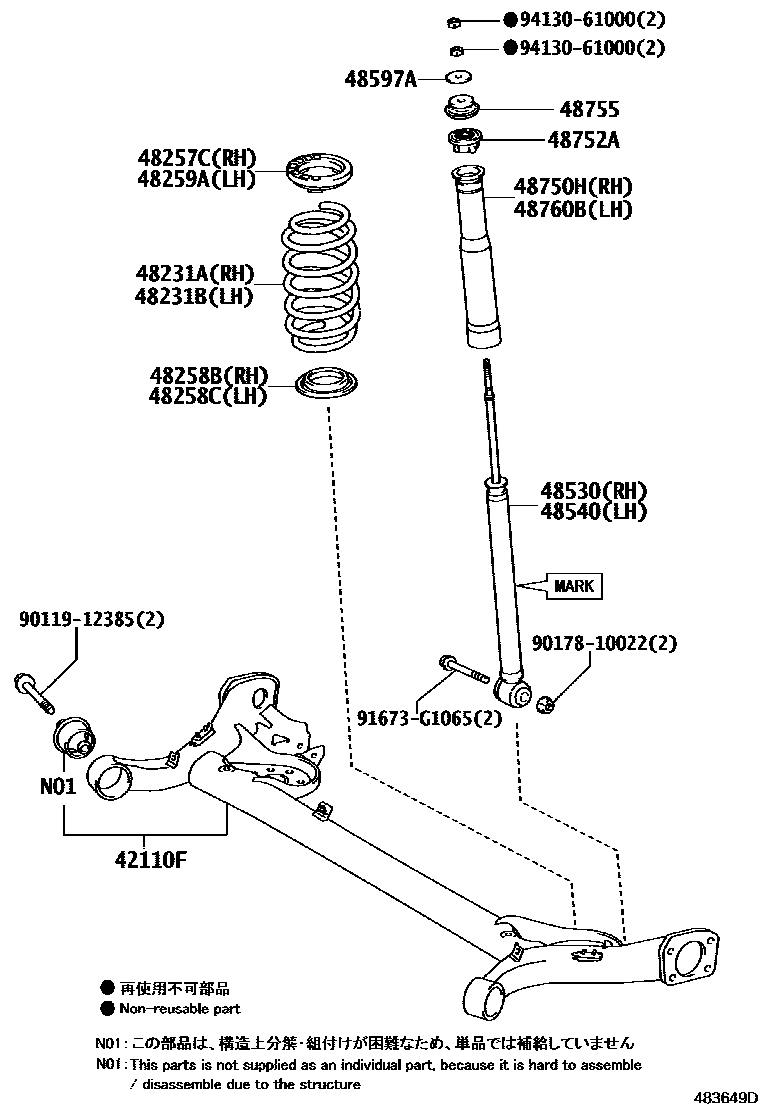 ●94130-61000(2)
●94130-61000(2)
48597A
48755
48752A
48257C(RH)
48259A(LH)
48750H(RH)
48760B(LH)
48231A(RH)
48231B(LH)
48258B(RH)
48258C(LH)
48530(RH)
48540(LH)
MARK
90119-12385(2)
90178-10022(2)
91673-G1065(2)
N01
42110F
● 再使用不可部品
● Non-reusable part
N01：この部品は、構造上分解・組付けが困難なため、単品では補給していません
N01：This parts is not supplied as an individual part, because it is hard to assemble / disassemble due to the structure
483649D