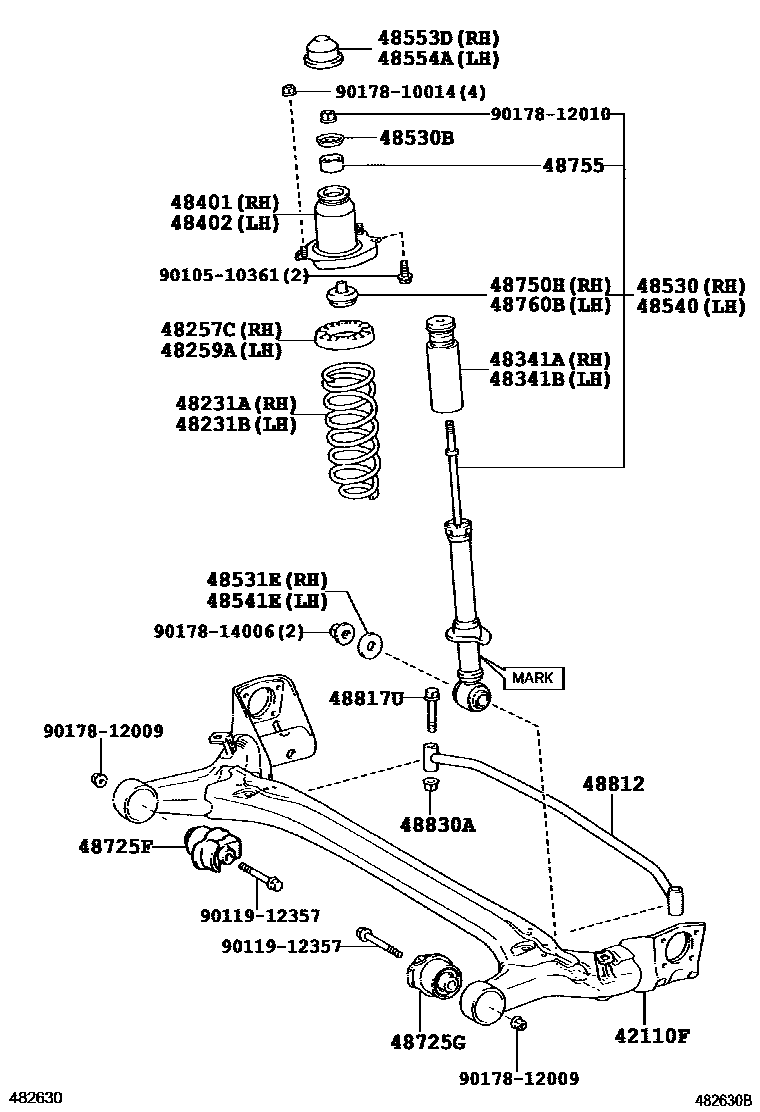 48553D (RH)
48554A (LH)

90178-10014 (4)

90178-12010

48530B

48755

48401 (RH)
48402 (LH)

90105-10361 (2)

48750H (RH)
48760B (LH)

48530 (RH)
48540 (LH)

48257C (RH)
48259A (LH)

48341A (RH)
48341B (LH)

48231A (RH)
48231B (LH)

48531E (RH)
48541E (LH)

90178-14006 (2)

MARK

48817U

90178-12009

48812

48830A

48725F

90119-12357

90119-12357

48725G

42110F

90178-12009

482630

482630B