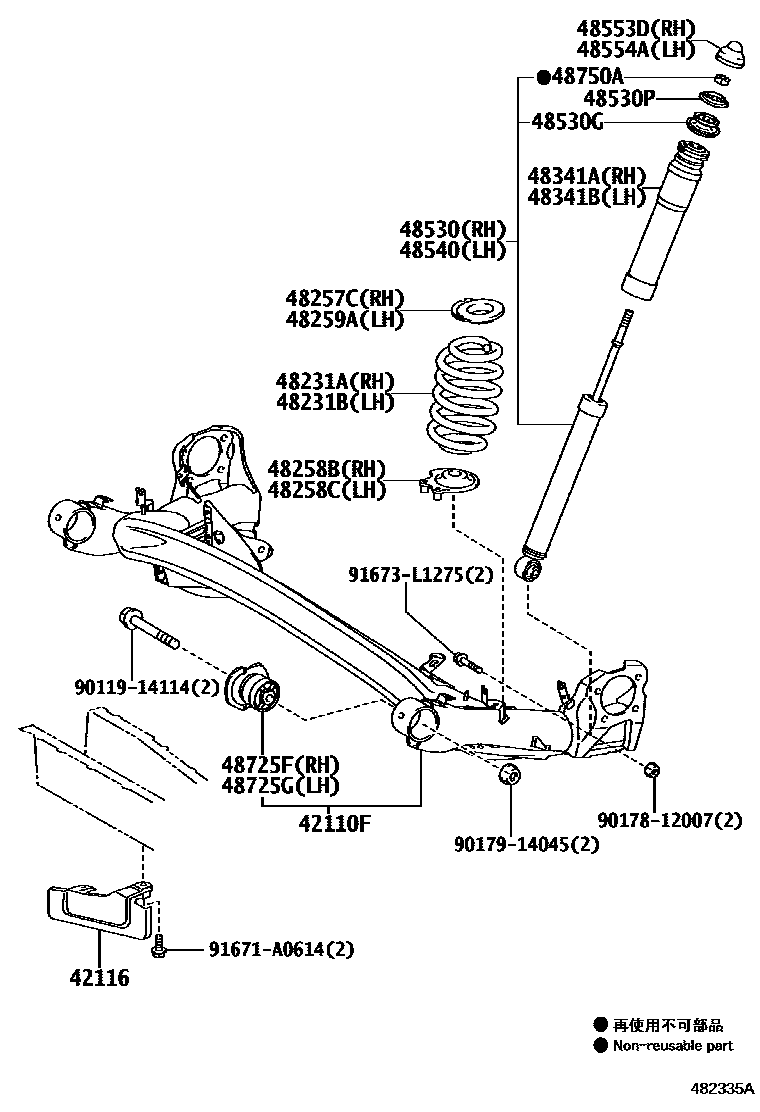 48553D(RH)
48554A(LH)
●48750A
48530P
48530G
48341A(RH)
48341B(LH)
48530(RH)
48540(LH)
48257C(RH)
48259A(LH)
48231A(RH)
48231B(LH)
48258B(RH)
48258C(LH)
91673-L1275(2)
90119-14114(2)
48725F(RH)
48725G(LH)
42110F
90179-14045(2)
90178-12007(2)
91671-A0614(2)
42116
● 再使用不可部品
● Non-reusable part
482335A