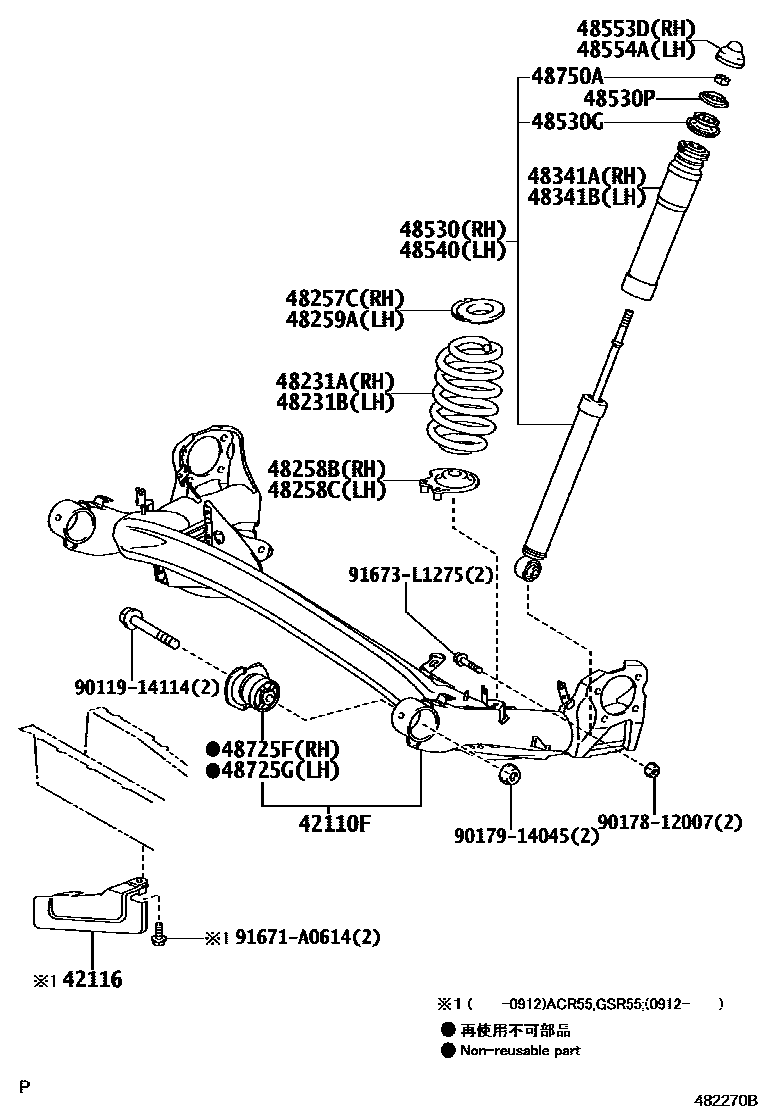 48553D(RH)
48554A(LH)
48750A
48530P
48530G
48341A(RH)
48341B(LH)
48530(RH)
48540(LH)
48257C(RH)
48259A(LH)
48231A(RH)
48231B(LH)
48258B(RH)
48258C(LH)
91673-L1275(2)
90119-14114(2)
●48725F(RH)
●48725G(LH)
42110F
90179-14045(2)
90178-12007(2)
※1 91671-A0614(2)
※1 42116

※1 (　　-0912)ACR55,GSR55;(0912-　　)
● 再使用不可部品
● Non-reusable part

P
482270B